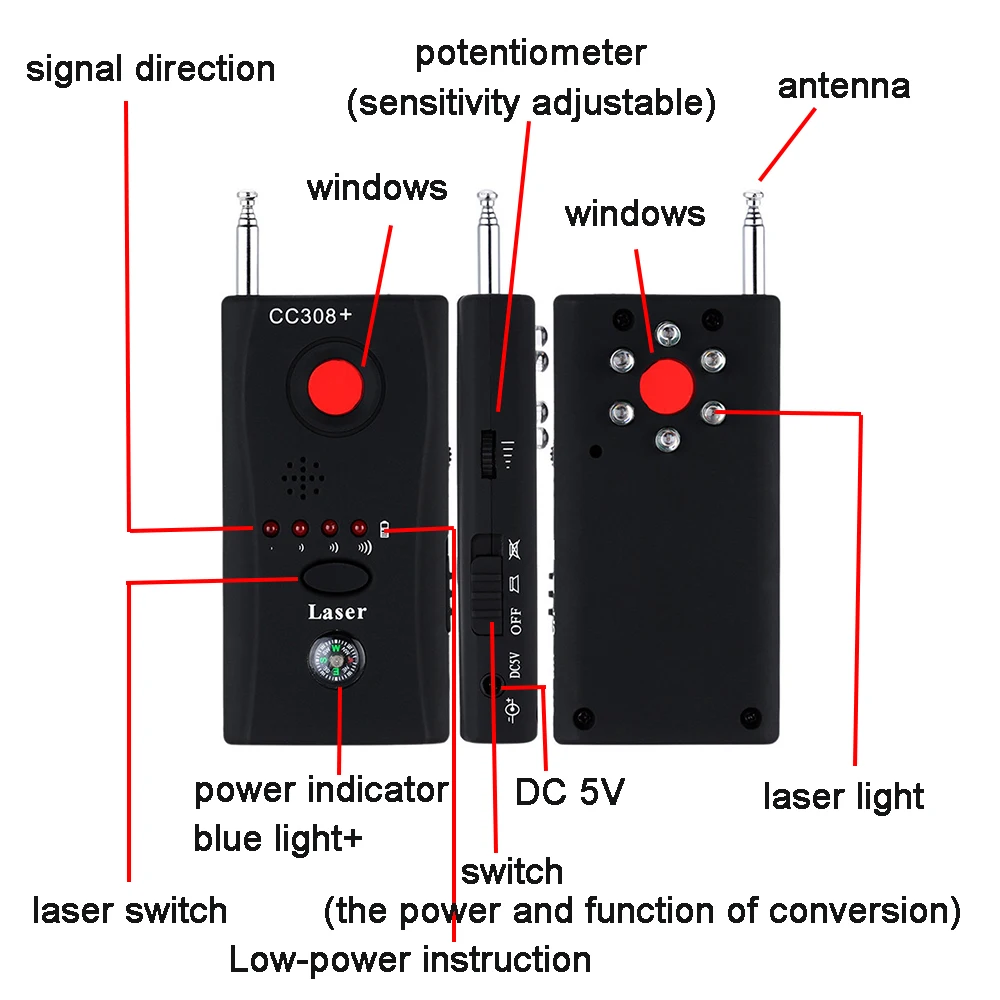 signal direction

potentiometer
(sensitivity adjustable)

antenna

windows

windows

CC308+

Laser

OFF

DC5V

power indicator
blue light+

DC 5V

laser light

switch
(the power and function of conversion)

laser switch

Low-power instruction