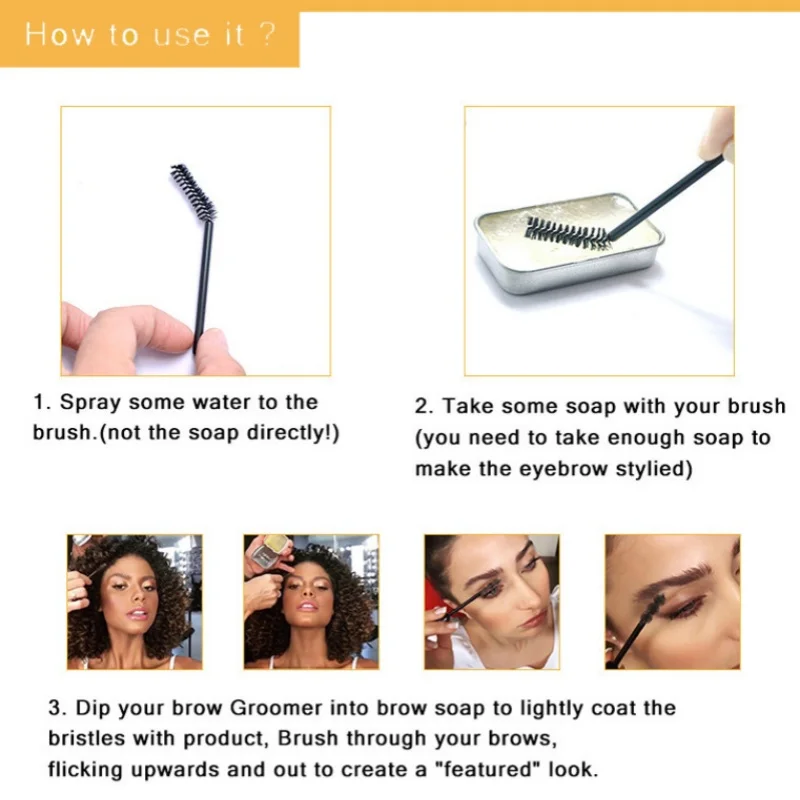 How to use it ?

1. Spray some water to the brush.(not the soap directly!)

2. Take some soap with your brush (you need to take enough soap to make the eyebrow stylied)

3. Dip your brow Groomer into brow soap to lightly coat the bristles with product, Brush through your brows, flicking upwards and out to create a "featured" look.