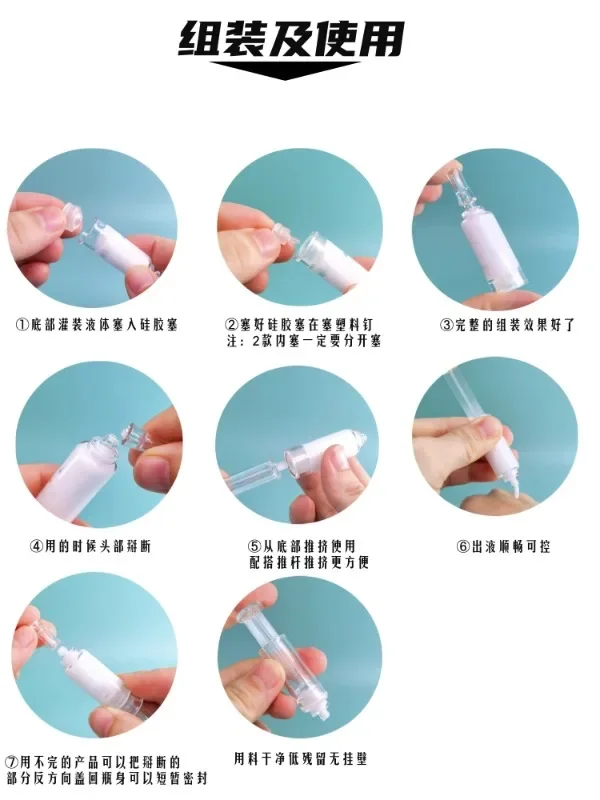 组装及使用

①底部灌装液体塞入硅胶塞

②塞好硅胶塞在塞塑料钉
注：2款内塞一定要分开塞

③完整的组装效果好了

④用的时候头部掰断

⑤从底部推挤使用
配搭推杆推挤更方便

⑥出液顺畅可控

⑦用不完的产品可以把掰断的部分反方向盖回瓶身可以短暂密封

用料干净低残留无挂壁