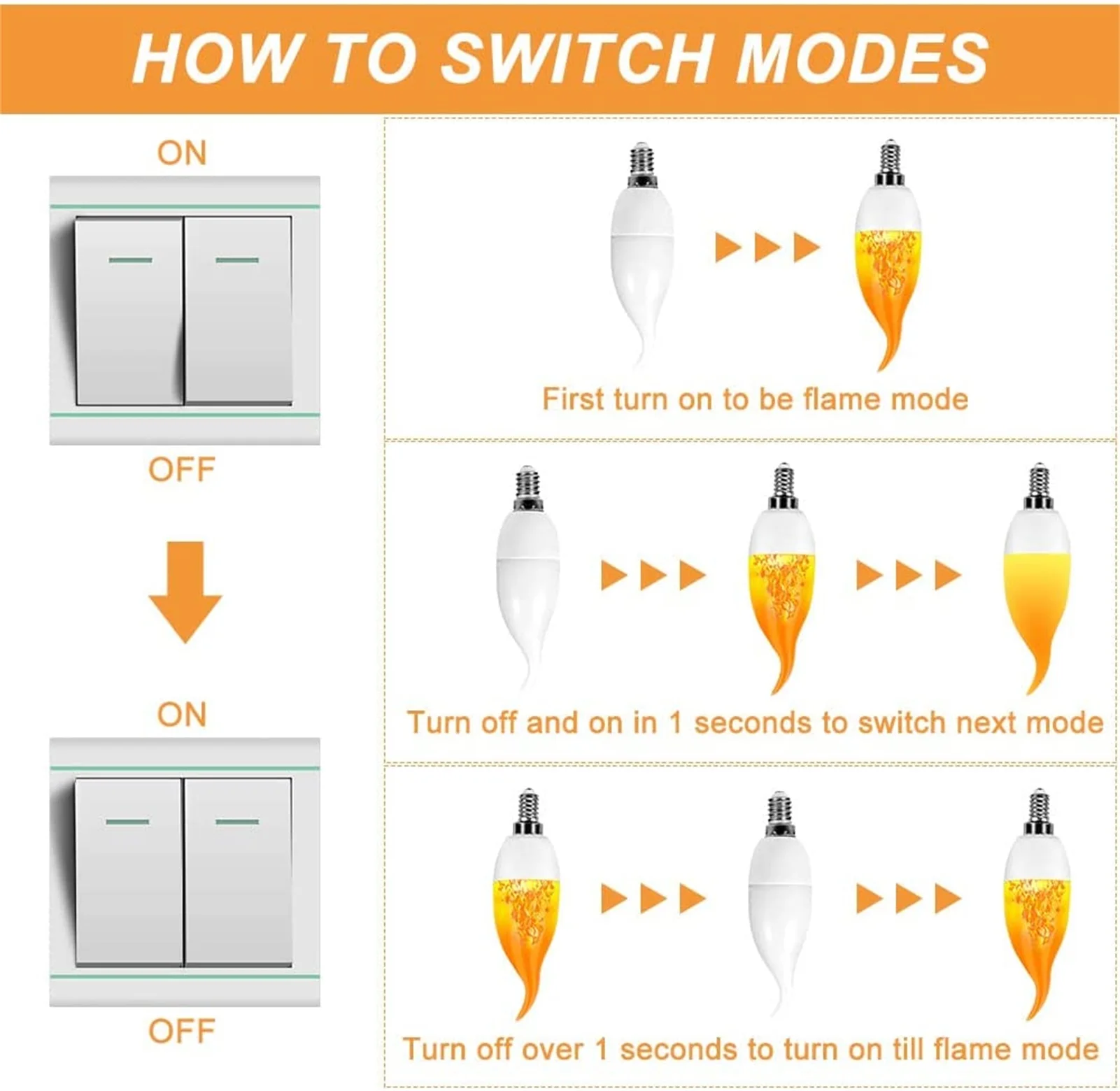 HOW TO SWITCH MODES

ON

OFF

ON

OFF

First turn on to be flame mode

Turn off and on in 1 seconds to switch next mode

Turn off over 1 seconds to turn on till flame mode