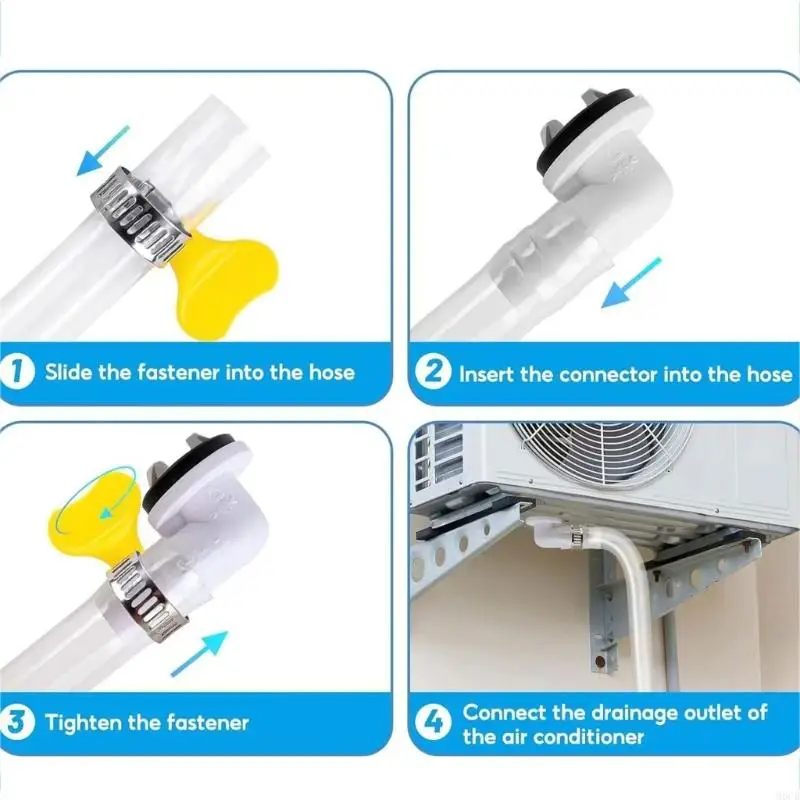 1 Slide the fastener into the hose

2 Insert the connector into the hose

3 Tighten the fastener

4 Connect the drainage outlet of the air conditioner