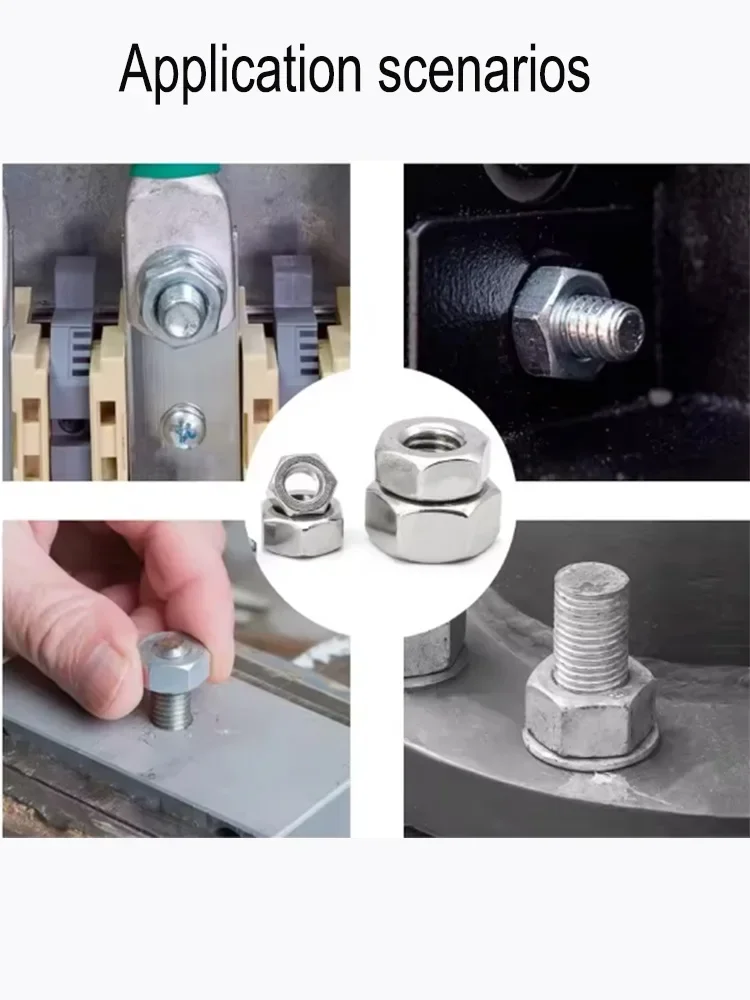 Application scenarios