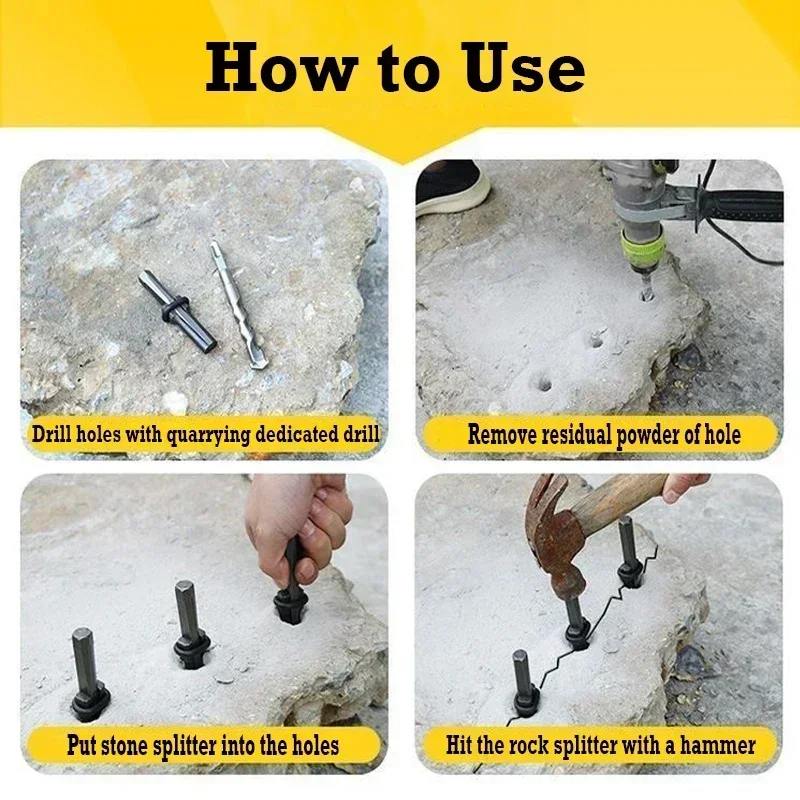 How to Use

Drill holes with quarrying dedicated drill

Remove residual powder of hole

Put stone splitter into the holes

Hit the rock splitter with a hammer