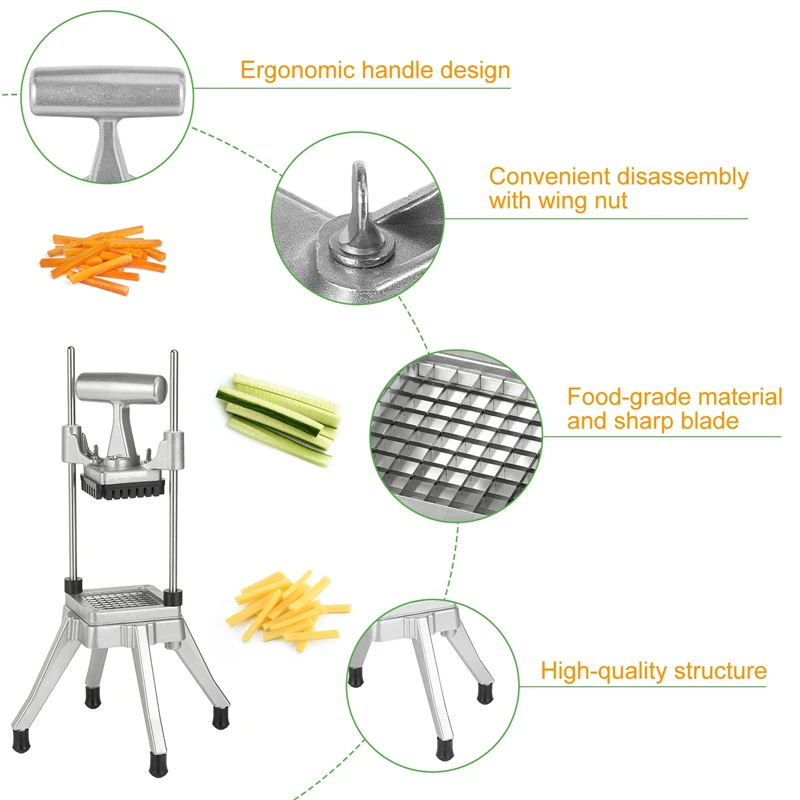 Ergonomic handle design

Convenient disassembly with wing nut

Food-grade material and sharp blade

High-quality structure