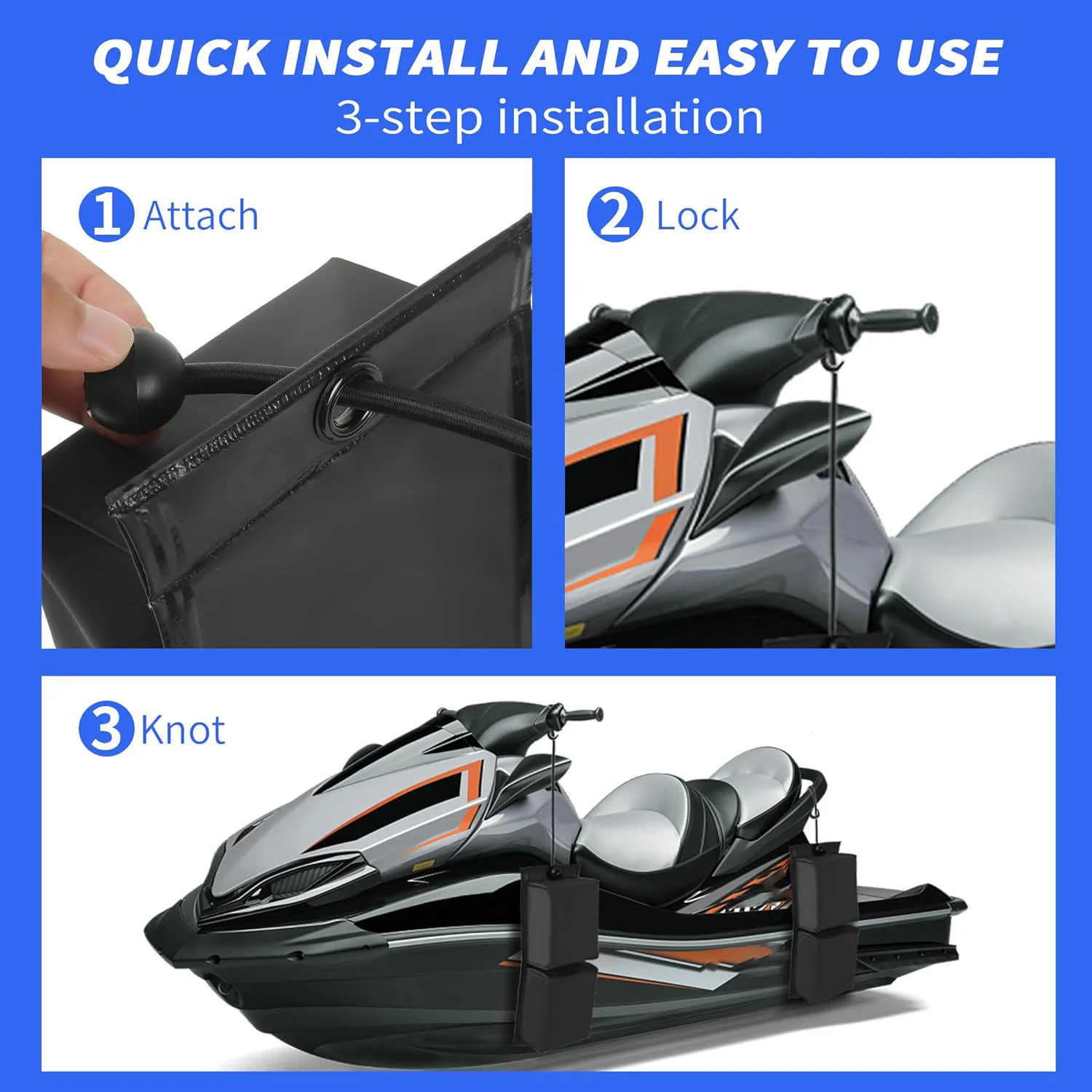 QUICK INSTALL AND EASY TO USE
3-step installation

1 Attach

2 Lock

3 Knot