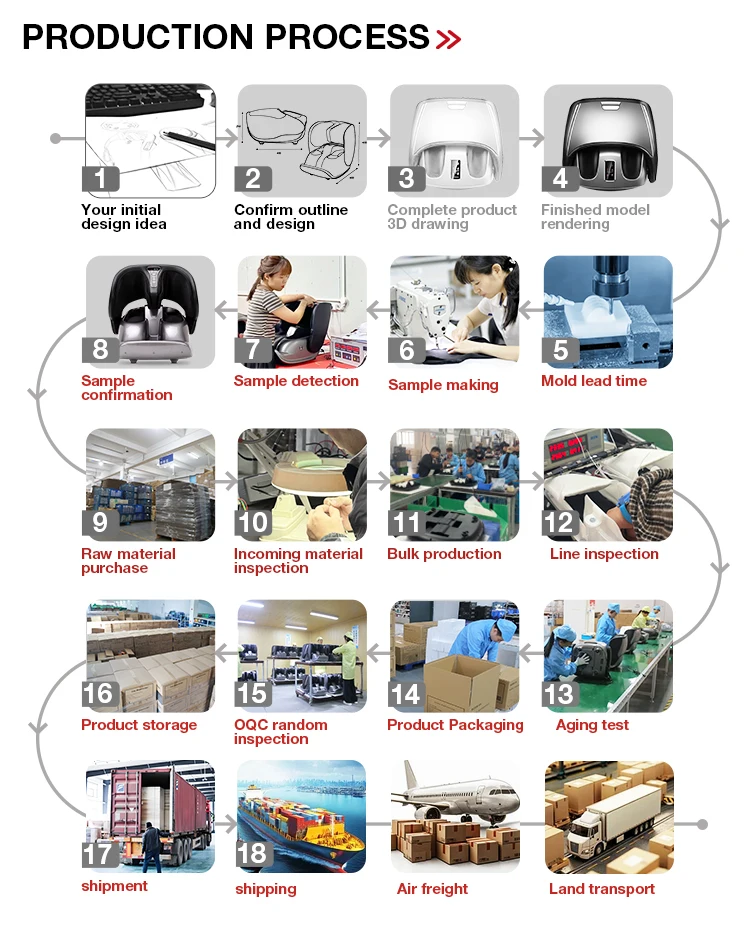 PRODUCTION PROCESS »

1
Your initial design idea

2
Confirm outline and design

3
Complete product 3D drawing

4
Finished model rendering

8
Sample confirmation

7
Sample detection

6
Sample making

5
Mold lead time

9
Raw material purchase

10
Incoming material inspection

11
Bulk production

12
Line inspection

16
Product storage

15
OQC random inspection

14
Product Packaging

13
Aging test

17
shipment

18
shipping

Air freight

Land transport