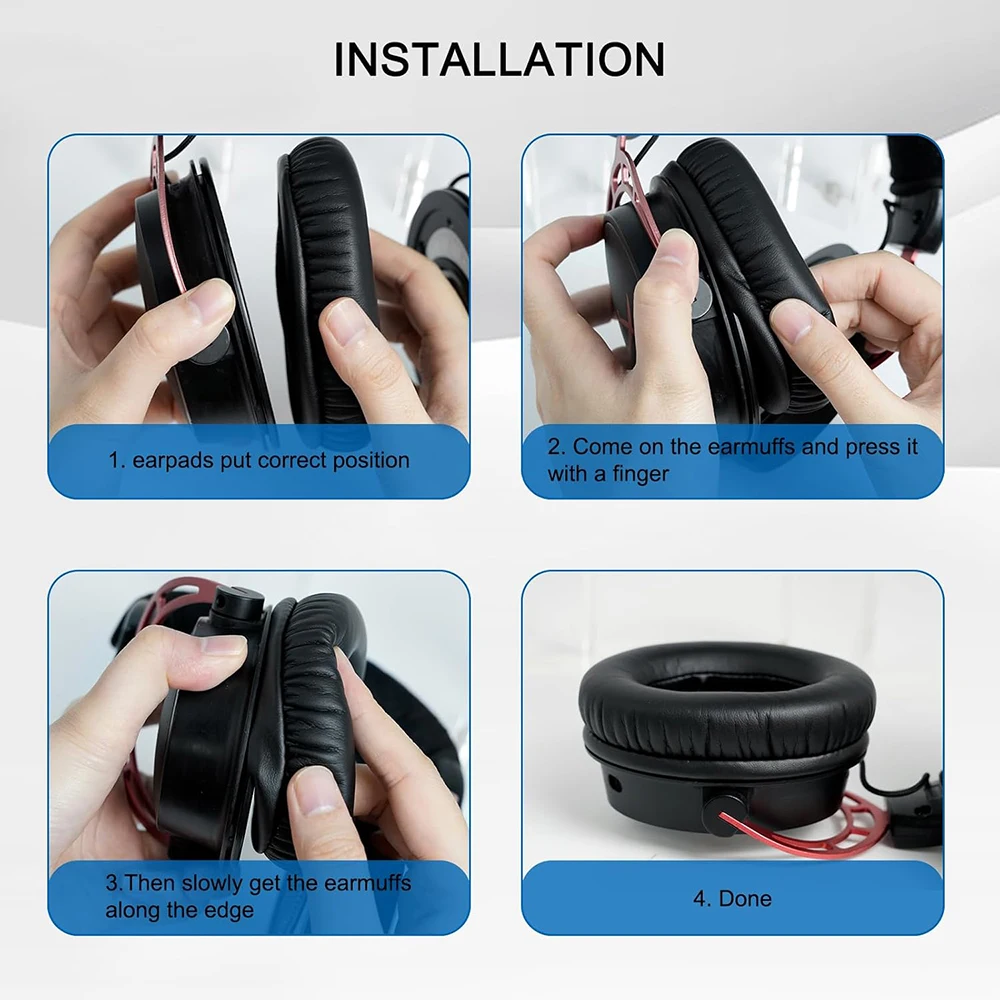 INSTALLATION

1. earpads put correct position

2. Come on the earmuffs and press it with a finger

3.Then slowly get the earmuffs along the edge

4. Done