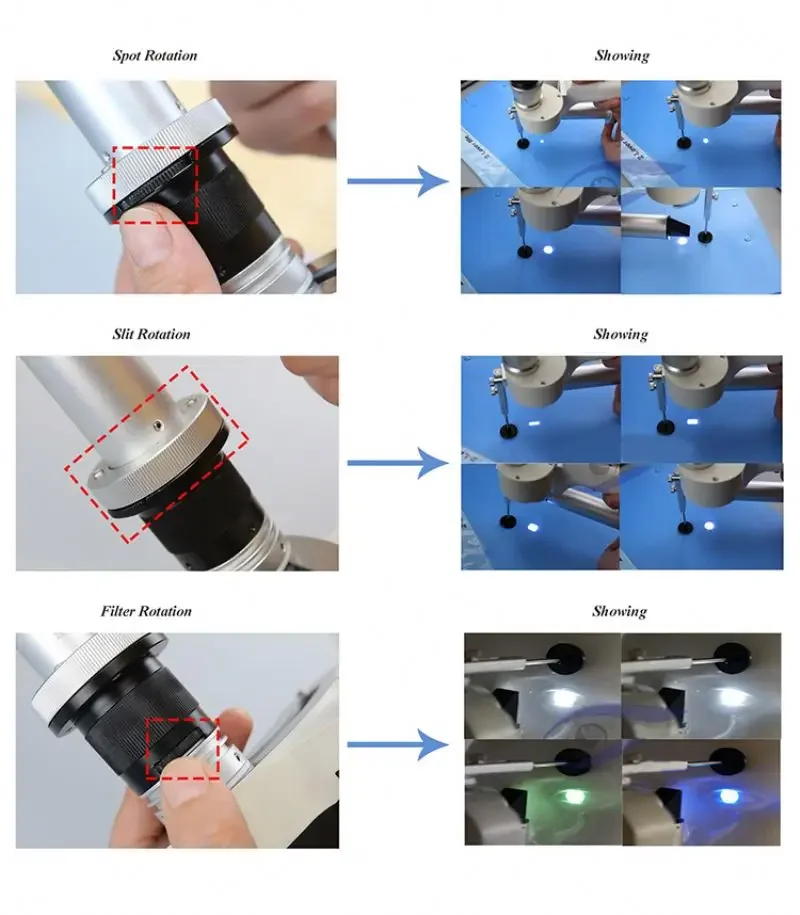 Spot Rotation

Showing

Slit Rotation

Showing

Filter Rotation

Showing