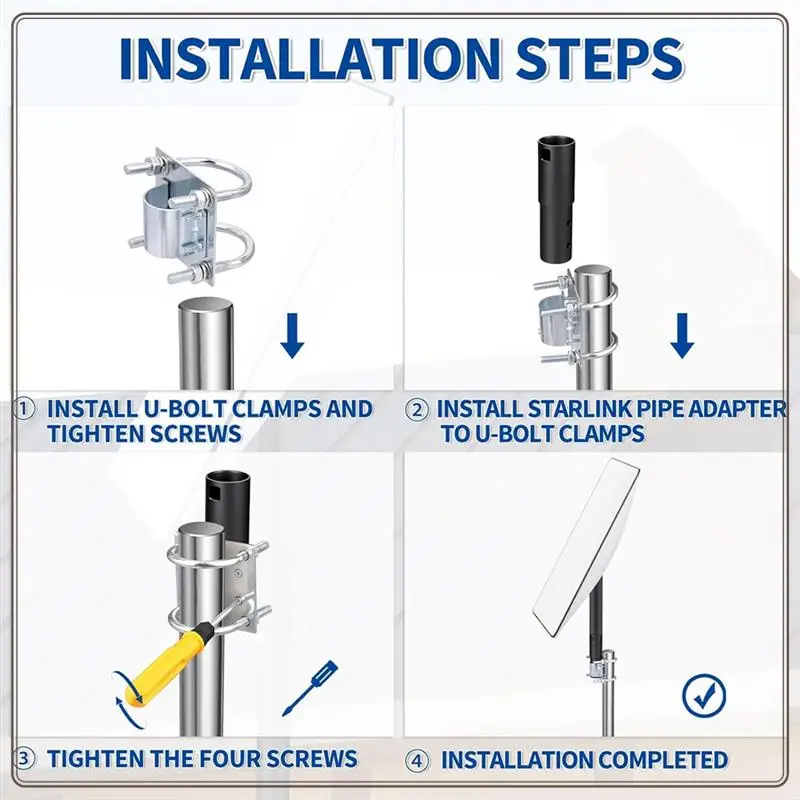 INSTALLATION STEPS

① INSTALL U-BOLT CLAMPS AND TIGHTEN SCREWS

② INSTALL STARLINK PIPE ADAPTER TO U-BOLT CLAMPS

③ TIGHTEN THE FOUR SCREWS

④ INSTALLATION COMPLETED