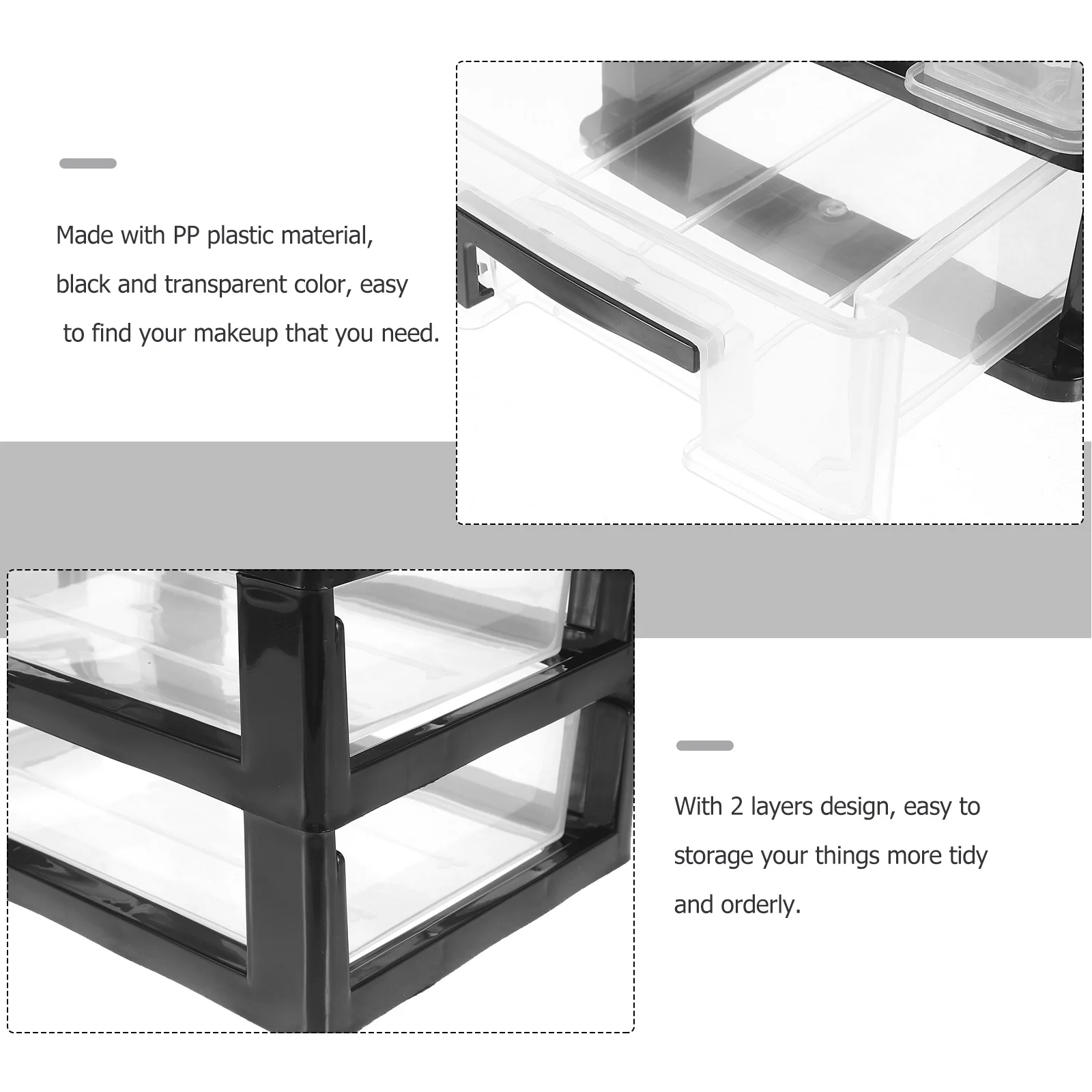 Made with PP plastic material, black and transparent color, easy to find your makeup that you need.

With 2 layers design, easy to storage your things more tidy and orderly.