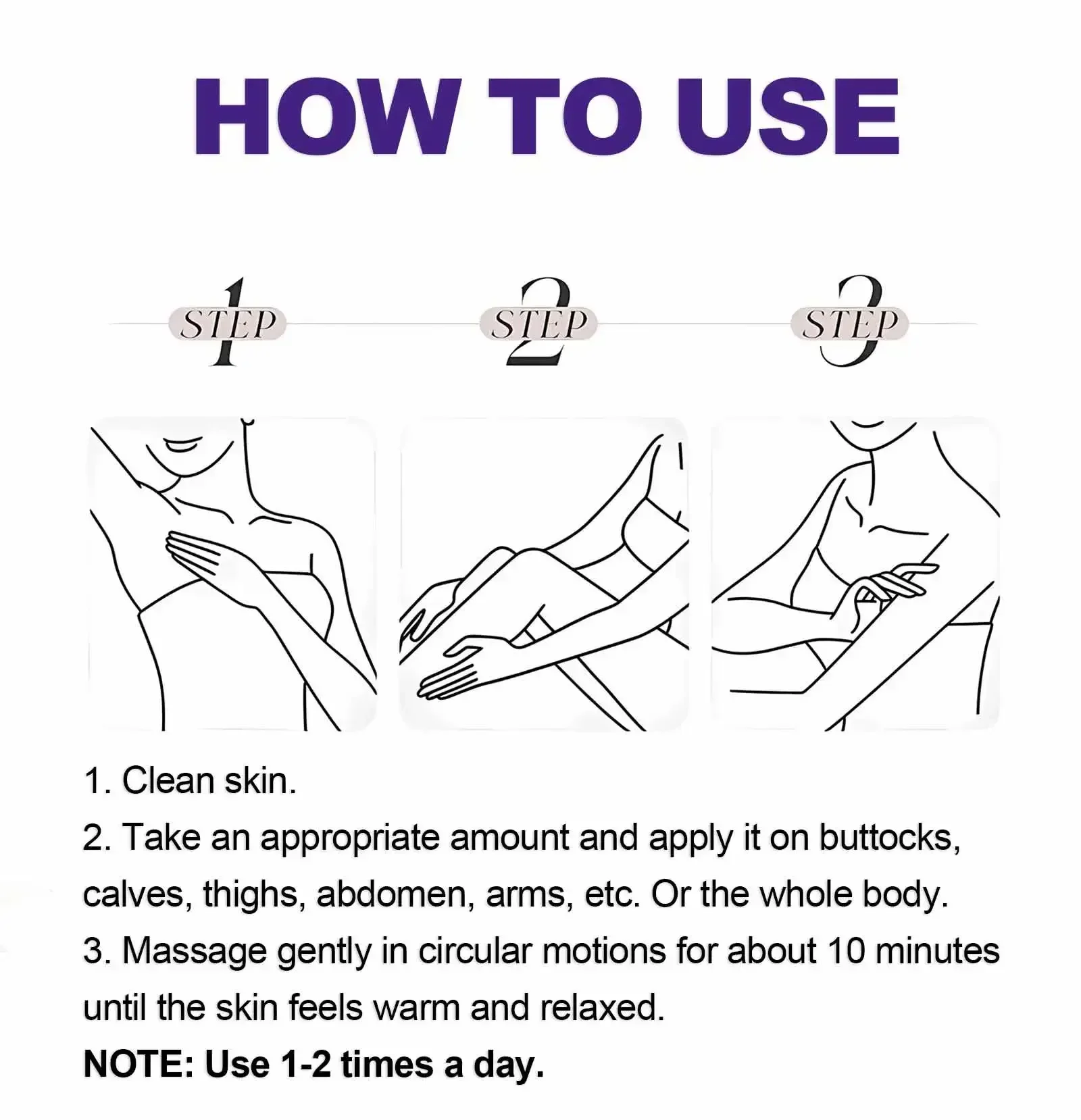 HOW TO USE

STEP 1

STEP 2

STEP 3

1. Clean skin.
2. Take an appropriate amount and apply it on buttocks, calves, thighs, abdomen, arms, etc. Or the whole body.
3. Massage gently in circular motions for about 10 minutes until the skin feels warm and relaxed.
NOTE: Use 1-2 times a day.