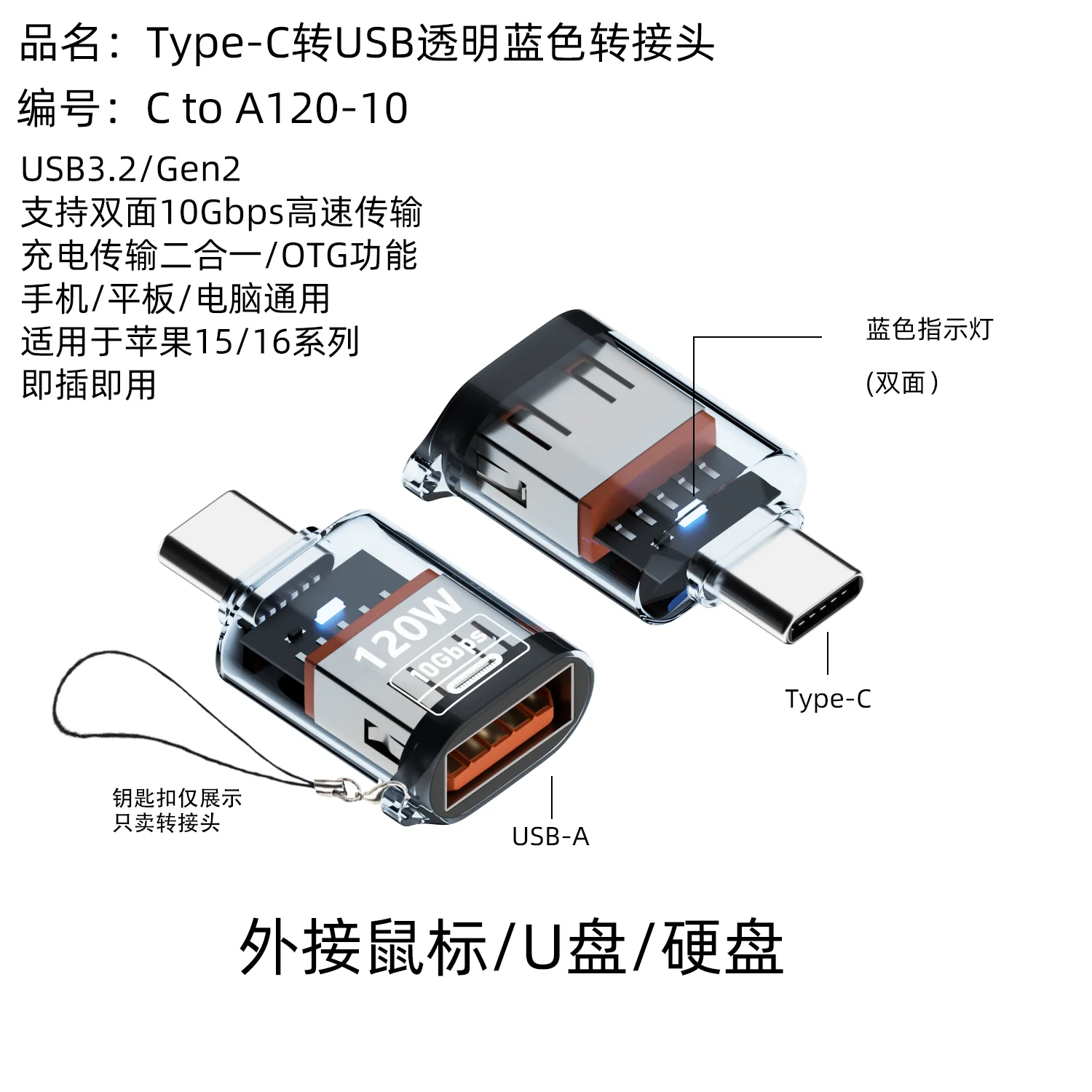 品名：Type-C转USB透明蓝色转接头

编号：C to A120-10

USB3.2/Gen2
支持双面10Gbps高速传输
充电传输二合一/OTG功能
手机/平板/电脑通用
适用于苹果15/16系列
即插即用

蓝色指示灯
(双面)

120W
10Gbps

Type-C

钥匙扣仅展示
只卖转接头

USB-A

外接鼠标/U盘/硬盘