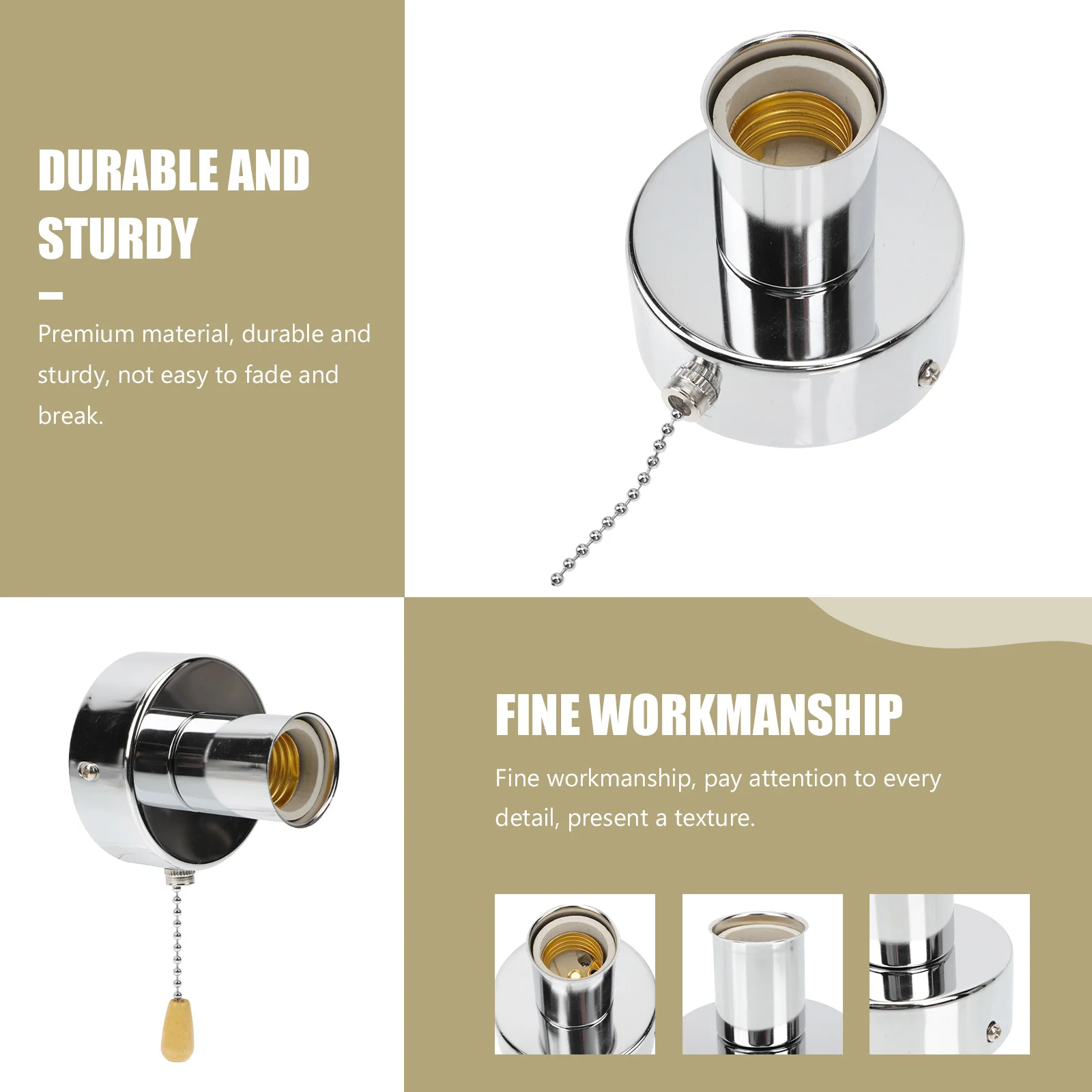 DURABLE AND STURDY

Premium material, durable and sturdy, not easy to fade and break.

FINE WORKMANSHIP

Fine workmanship, pay attention to every detail, present a texture.