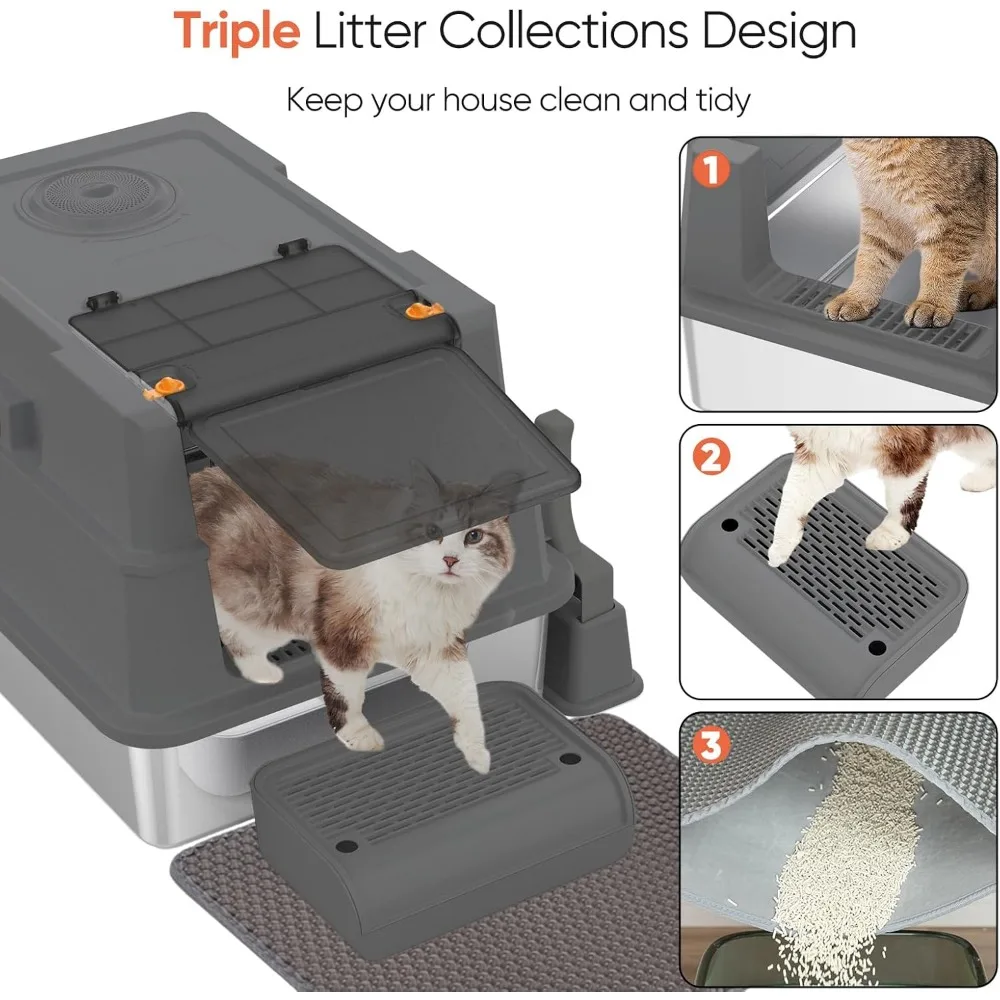 Triple Litter Collections Design

Keep your house clean and tidy

1

2

3