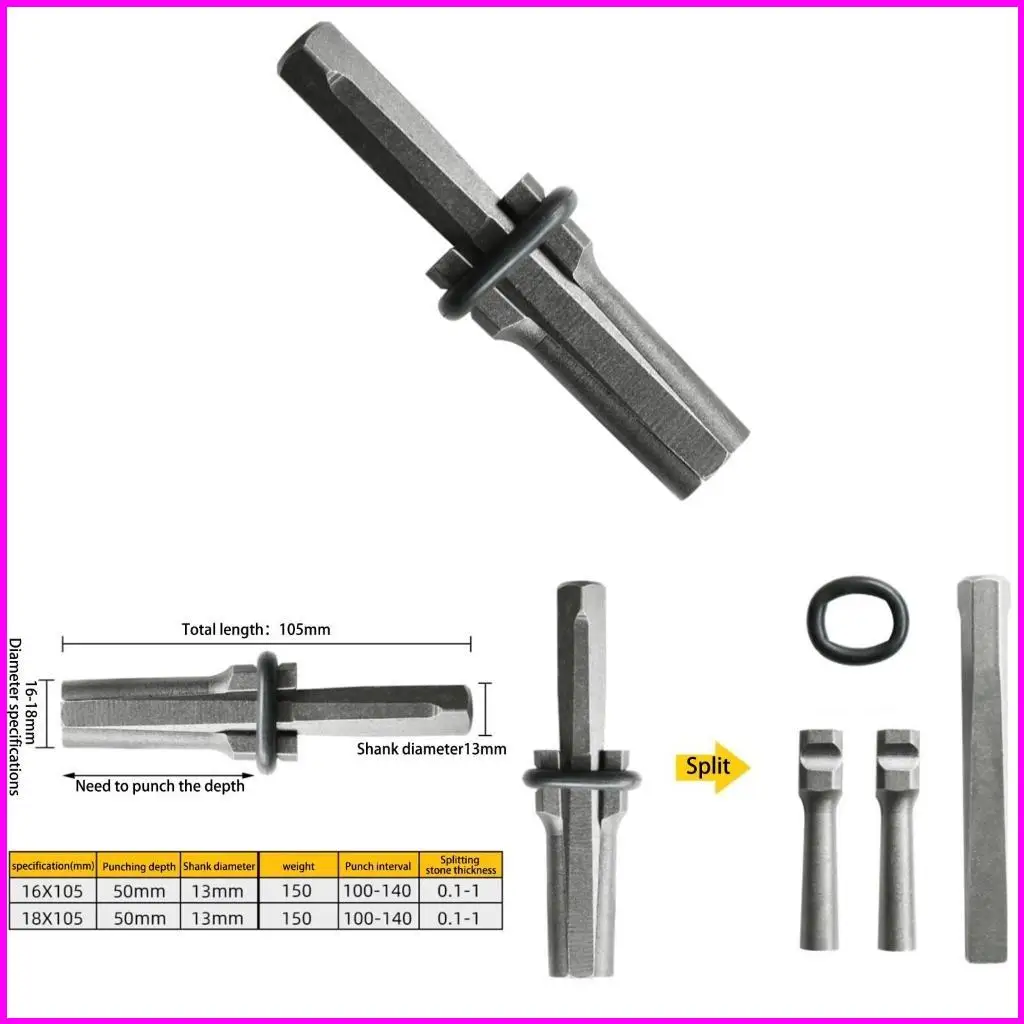 Total length：105mm

16-18mm Diameter specifications

Shank diameter13mm

Need to punch the depth

| specification(mm) | Punching depth | Shank diameter | weight | Punch interval | Splitting stone thickness |
|---|---|---|---|---|---|
| 16X105 | 50mm | 13mm | 150 | 100-140 | 0.1-1 |
| 18X105 | 50mm | 13mm | 150 | 100-140 | 0.1-1 |

Split