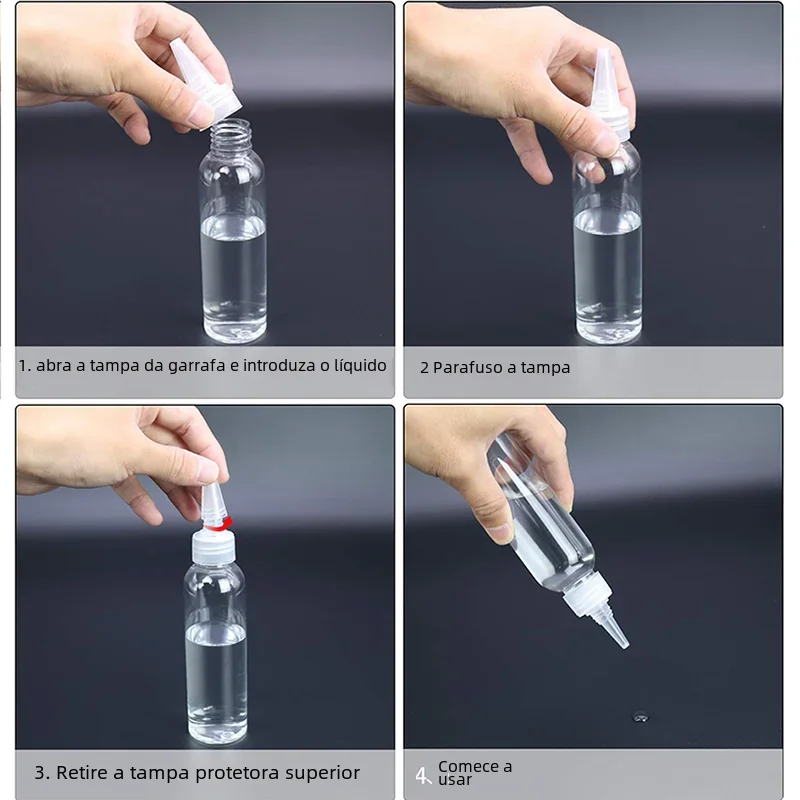 1. abra a tampa da garrafa e introduza o líquido

2 Parafuso a tampa

3. Retire a tampa protetora superior

4. Comece a usar