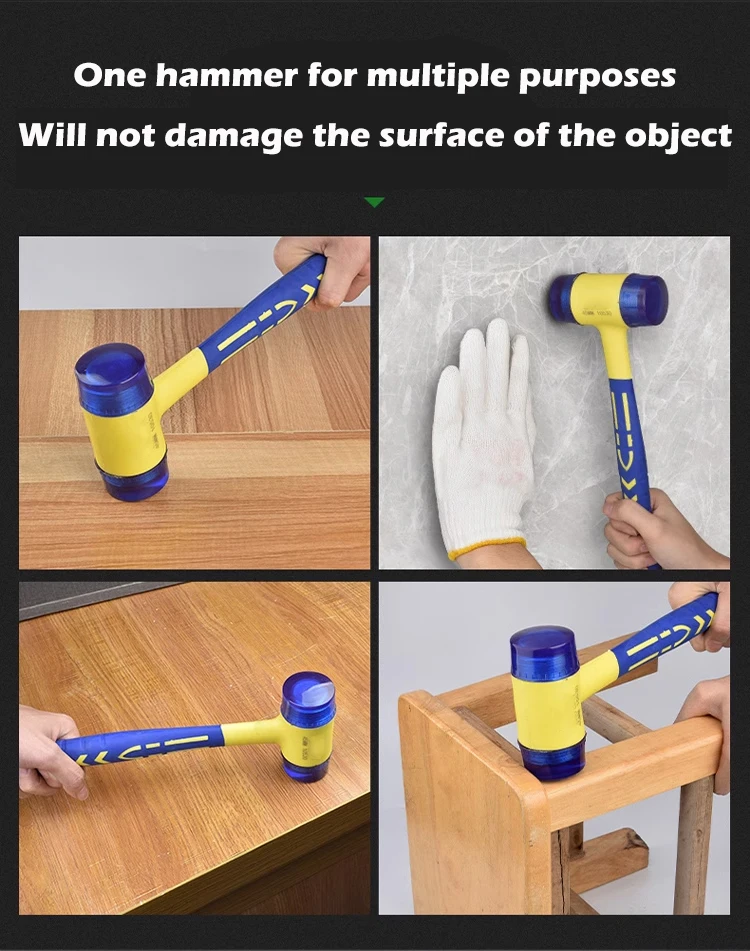 One hammer for multiple purposes

Will not damage the surface of the object