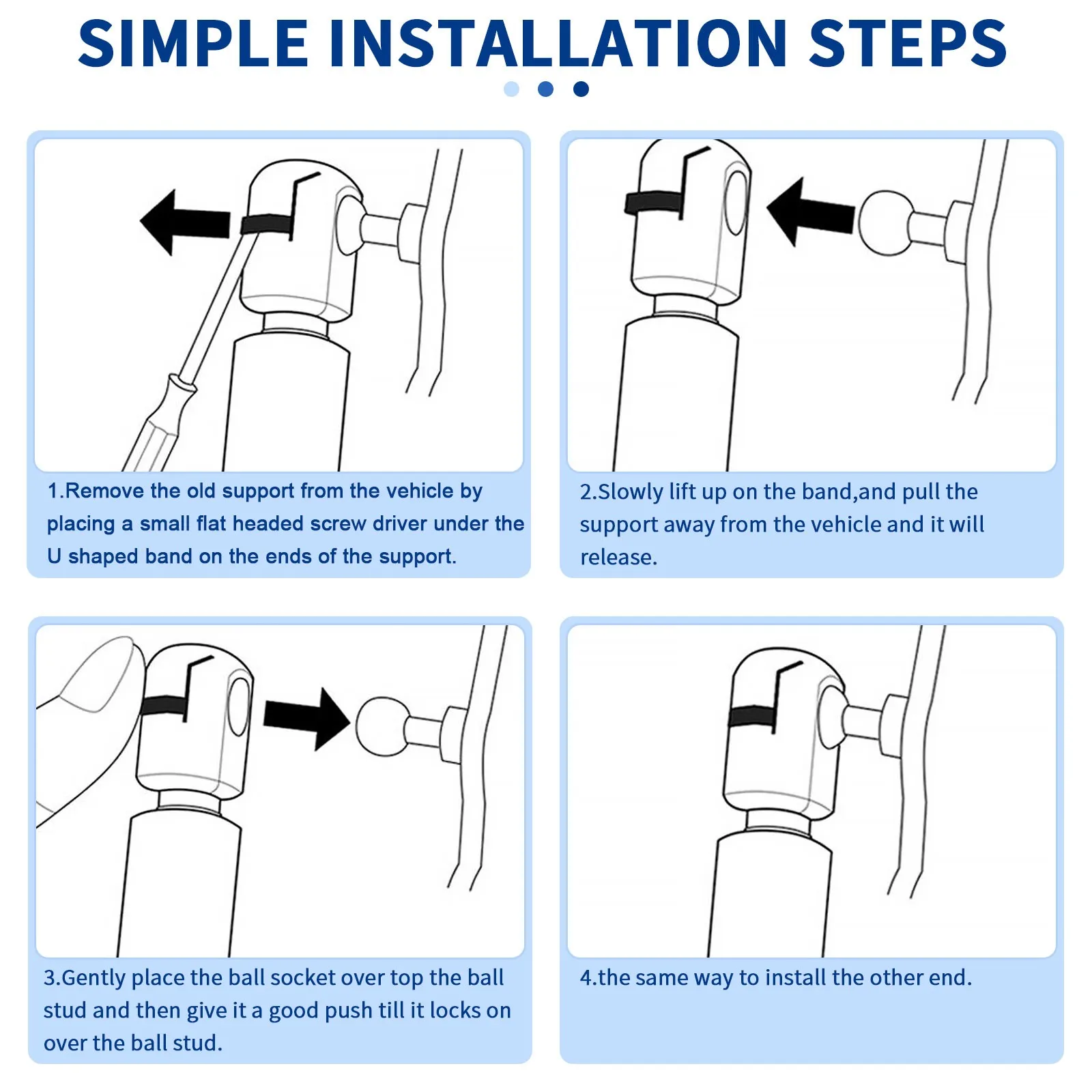 SIMPLE INSTALLATION STEPS

1.Remove the old support from the vehicle by placing a small flat headed screw driver under the U shaped band on the ends of the support.

2.Slowly lift up on the band,and pull the support away from the vehicle and it will release.

3.Gently place the ball socket over top the ball stud and then give it a good push till it locks on over the ball stud.

4.the same way to install the other end.