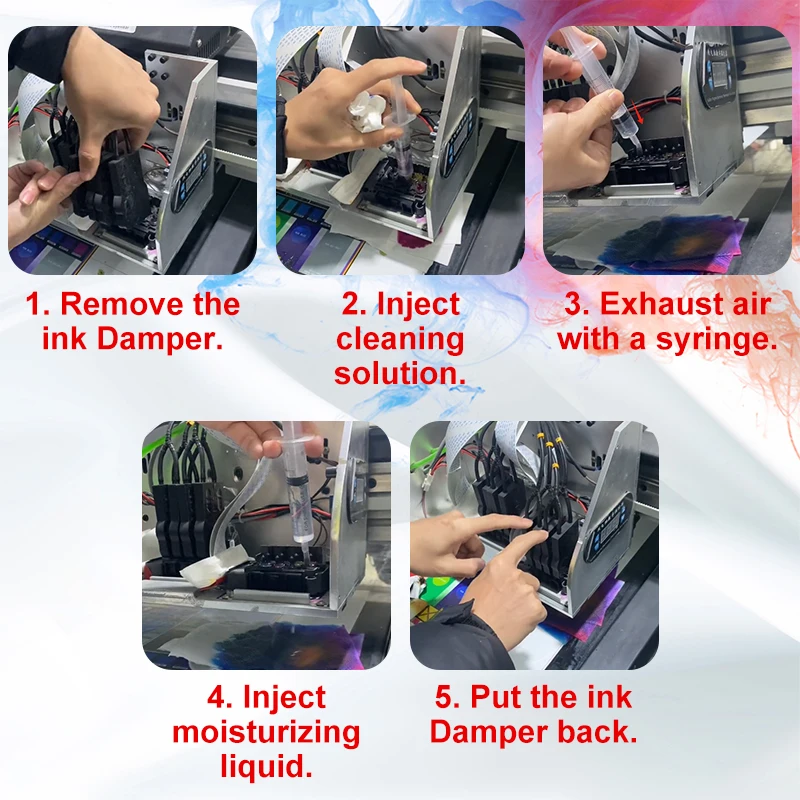 1. Remove the ink Damper.

2. Inject cleaning solution.

3. Exhaust air with a syringe.

4. Inject moisturizing liquid.

5. Put the ink Damper back.