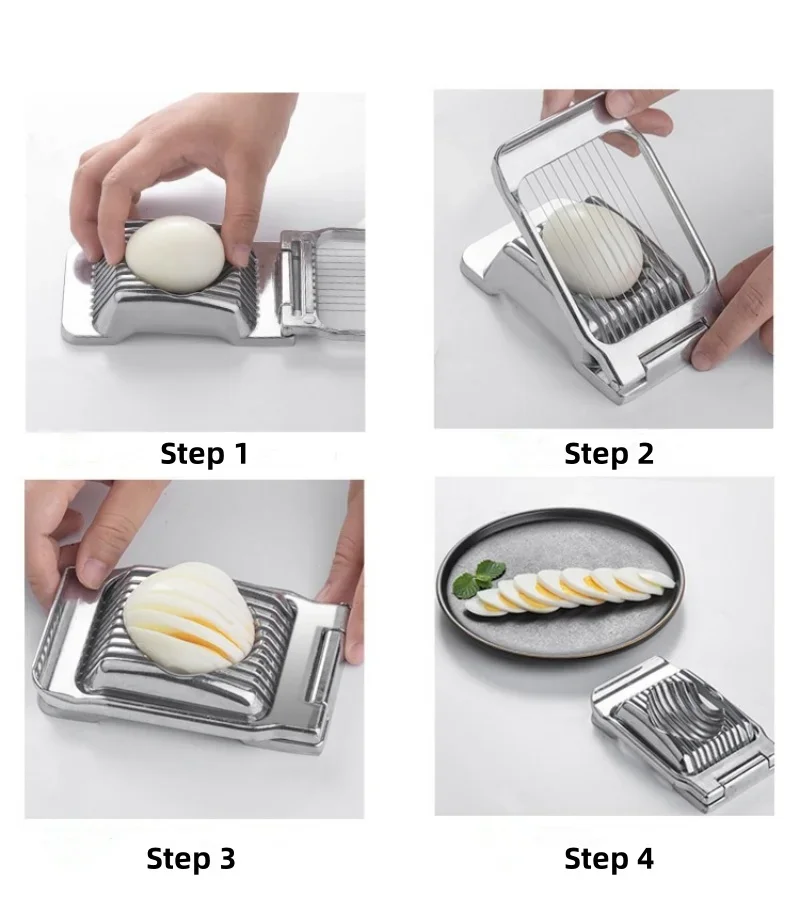 Step 1

Step 2

Step 3

Step 4