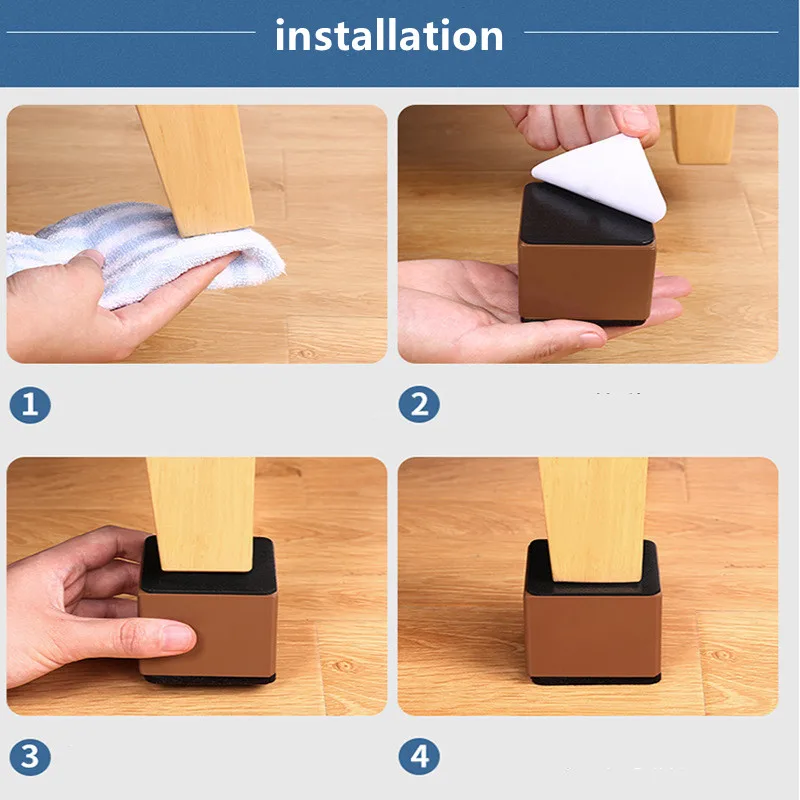 installation

1

2

3

4