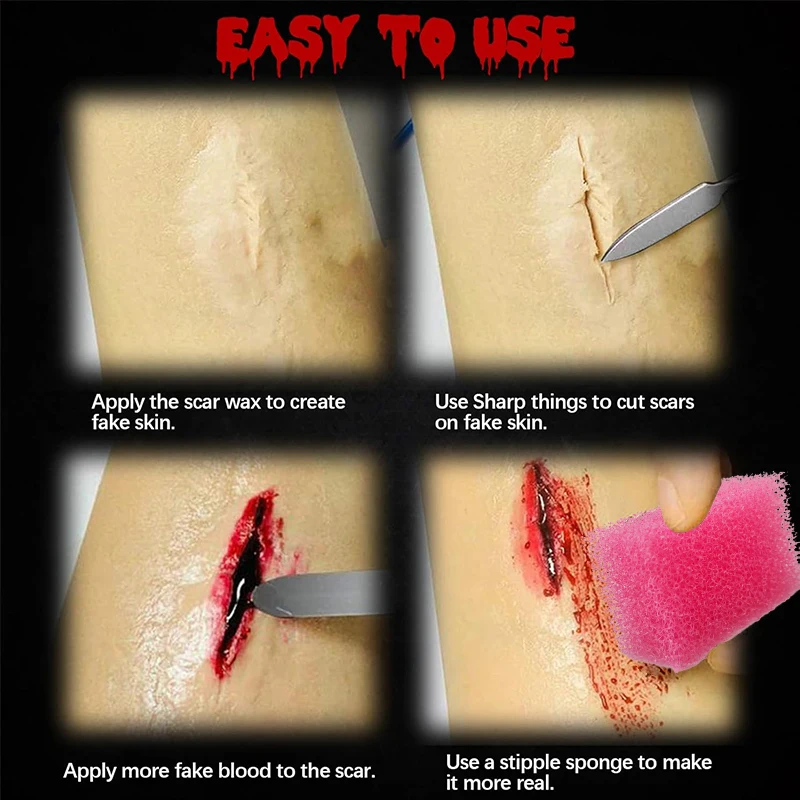 EASY TO USE

Apply the scar wax to create fake skin.

Use Sharp things to cut scars on fake skin.

Apply more fake blood to the scar.

Use a stipple sponge to make it more real.