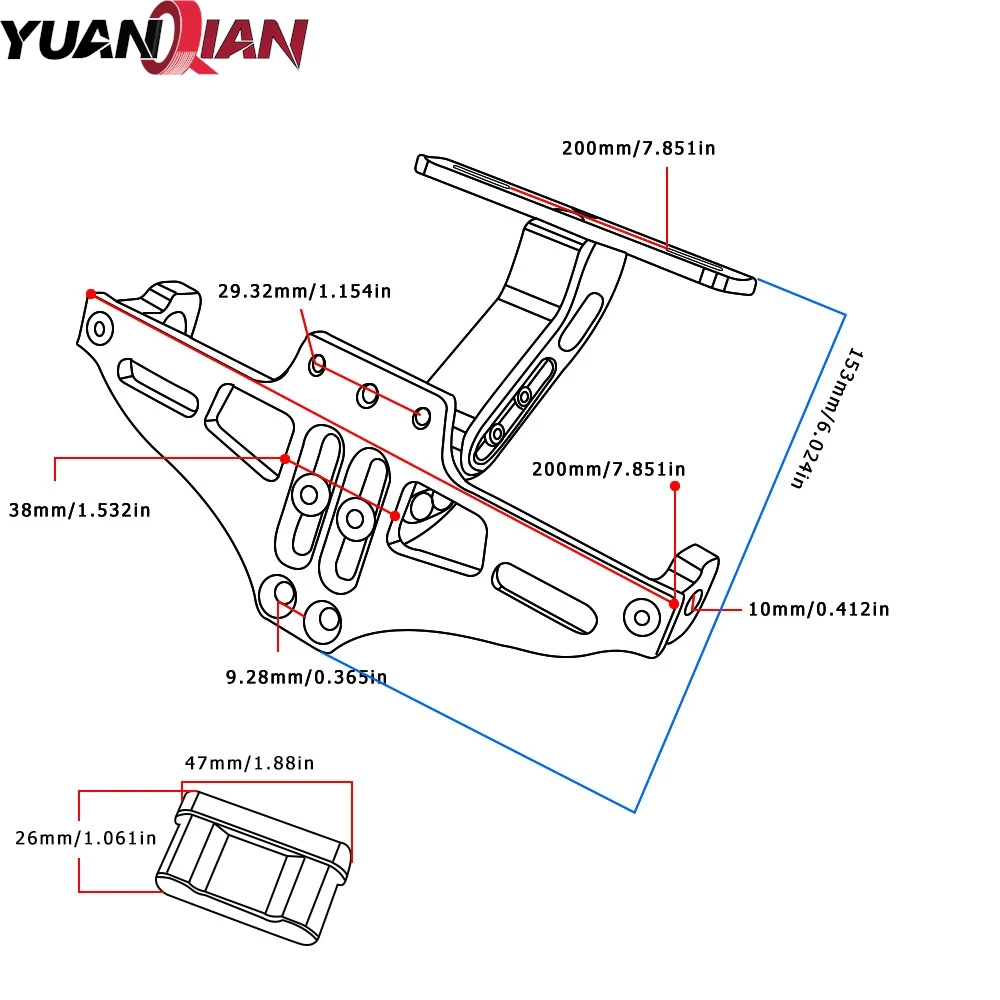 YUANQIAN

200mm/7.851in

29.32mm/1.154in

153mm/6.024in

200mm/7.851in

38mm/1.532in

10mm/0.412in

9.28mm/0.365in

47mm/1.88in

26mm/1.061in