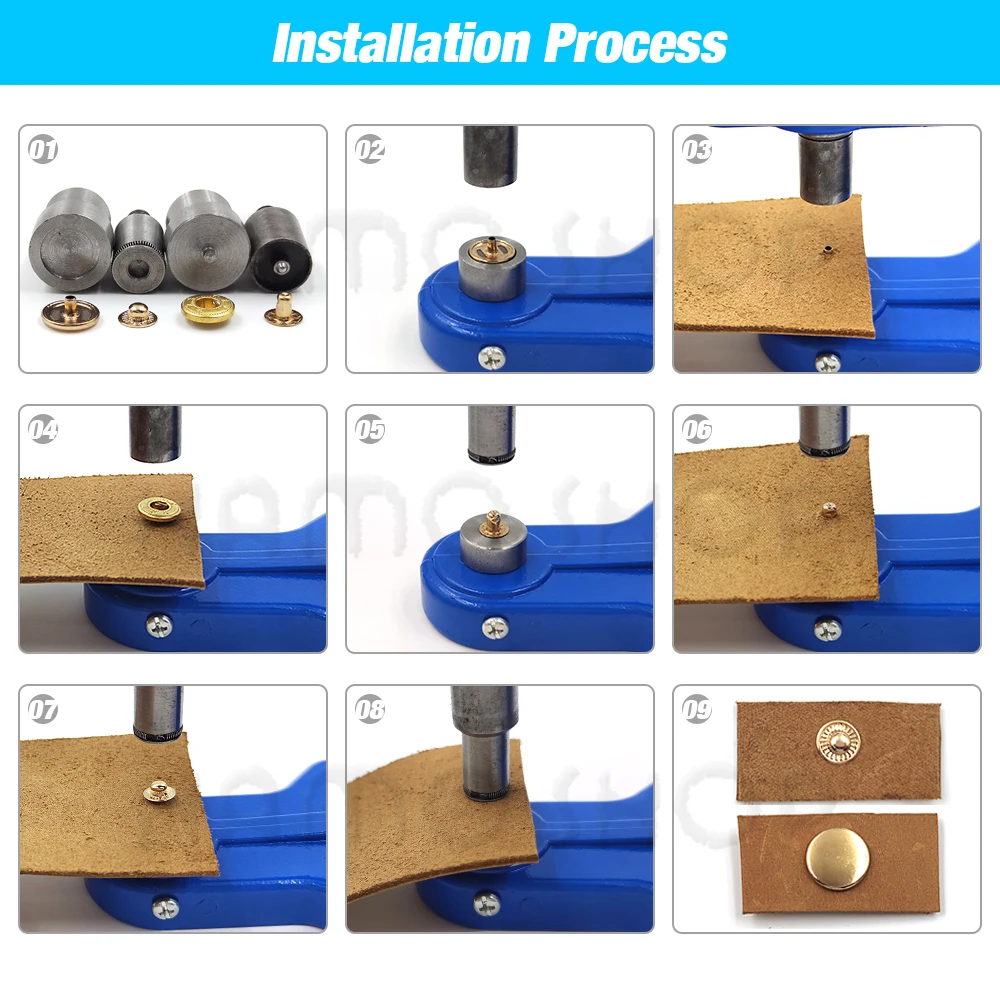 Installation Process

01

02

03

04

05

06

07

08

09