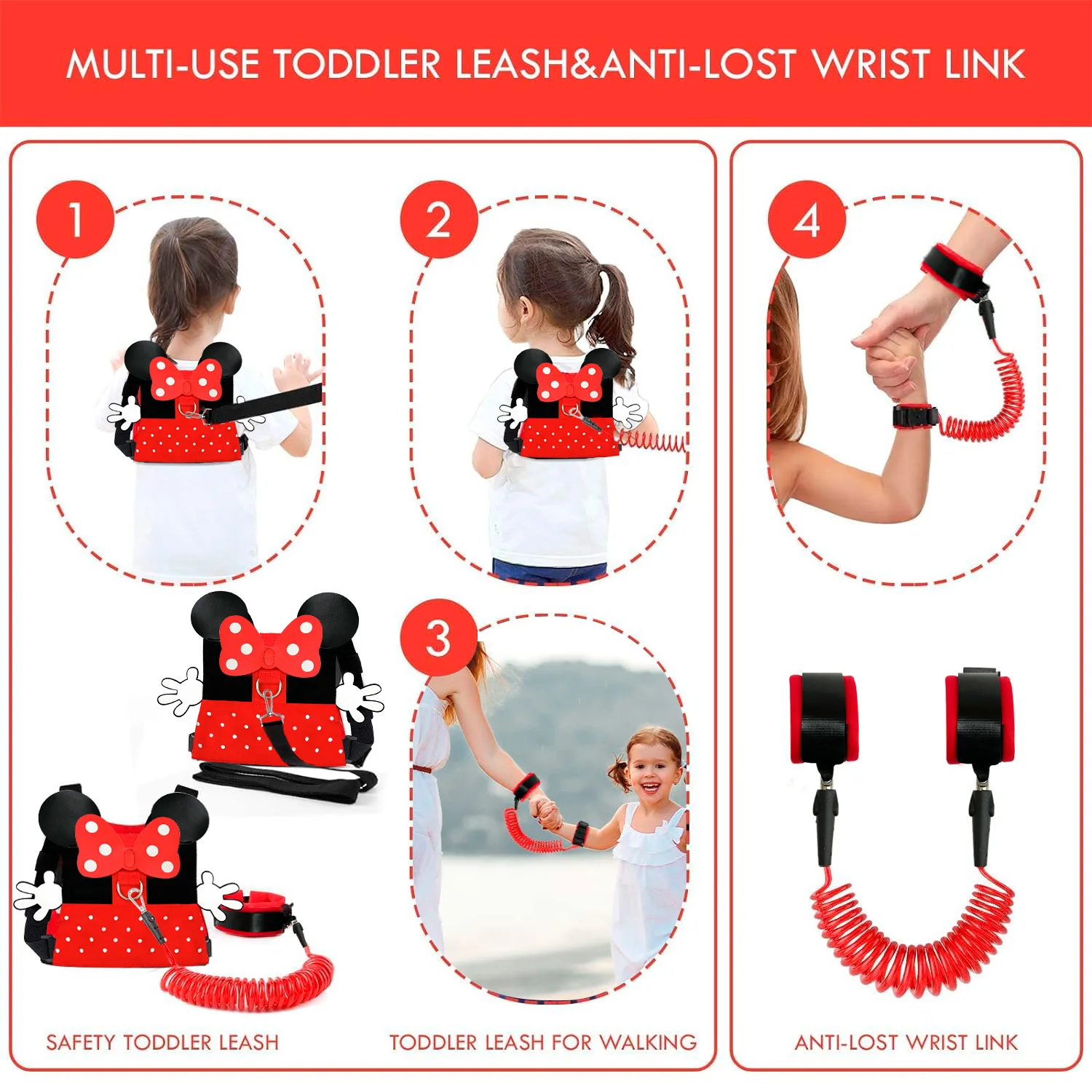 MULTI-USE TODDLER LEASH&ANTI-LOST WRIST LINK

1

2

4

3

SAFETY TODDLER LEASH

TODDLER LEASH FOR WALKING

ANTI-LOST WRIST LINK