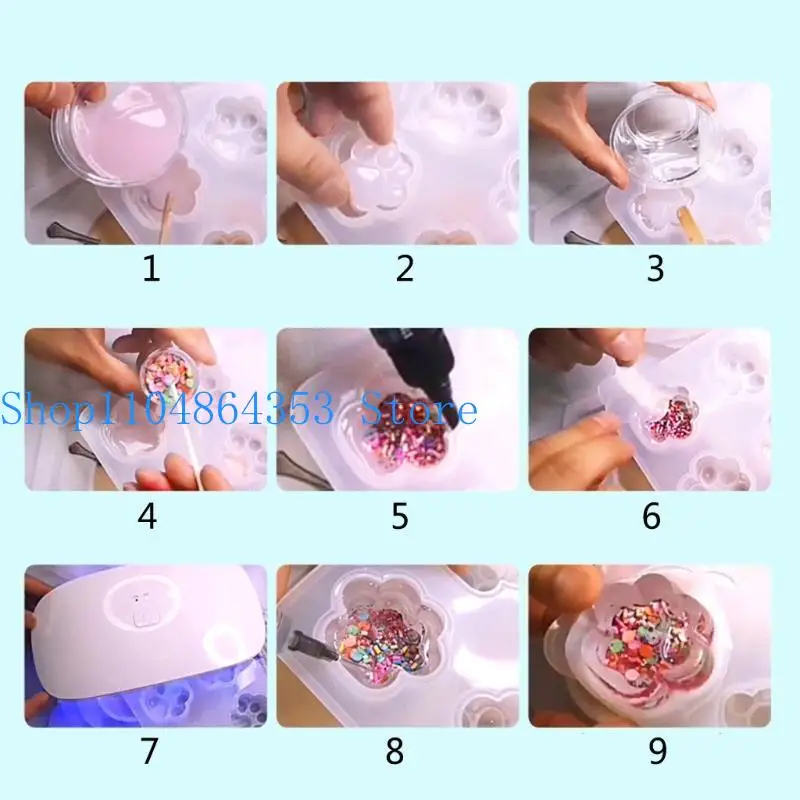 1
2
3
Shop1104864353 Store
4
5
6
7
8
9