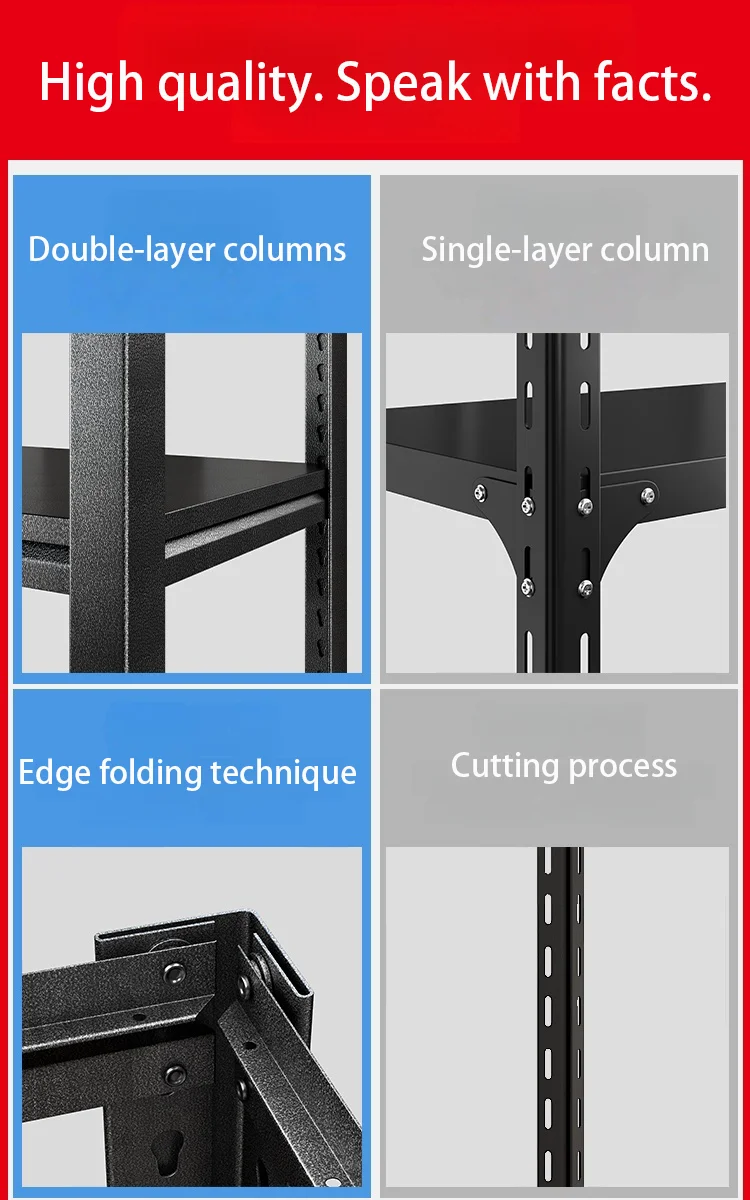 High quality. Speak with facts.

Double-layer columns

Single-layer column

Edge folding technique

Cutting process