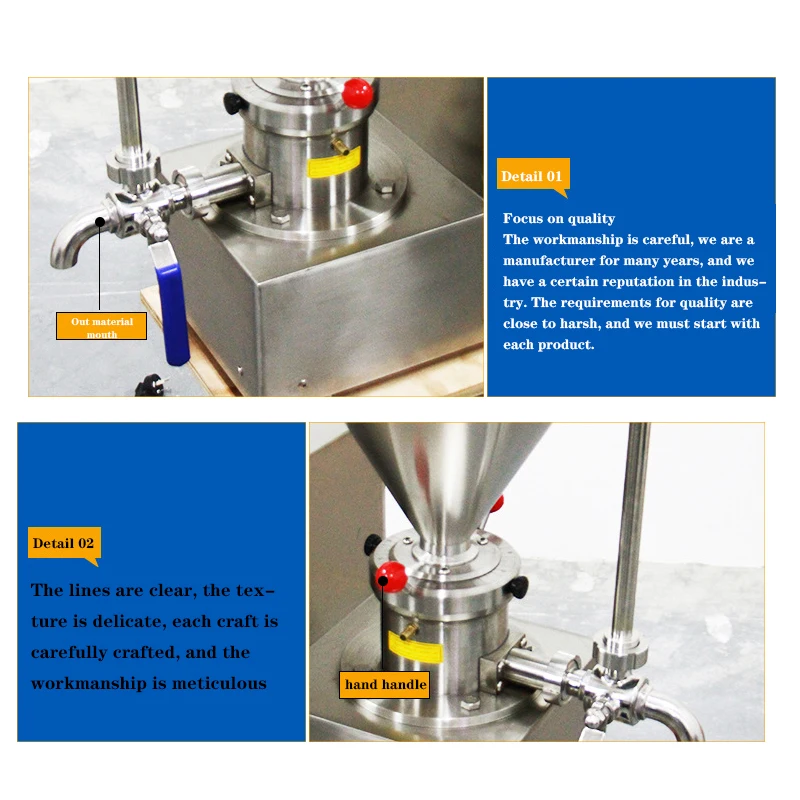 Out material mouth

Detail 01

Focus on quality
The workmanship is careful, we are a manufacturer for many years, and we have a certain reputation in the industry. The requirements for quality are close to harsh, and we must start with each product.

Detail 02

The lines are clear, the texture is delicate, each craft is carefully crafted, and the workmanship is meticulous

hand handle