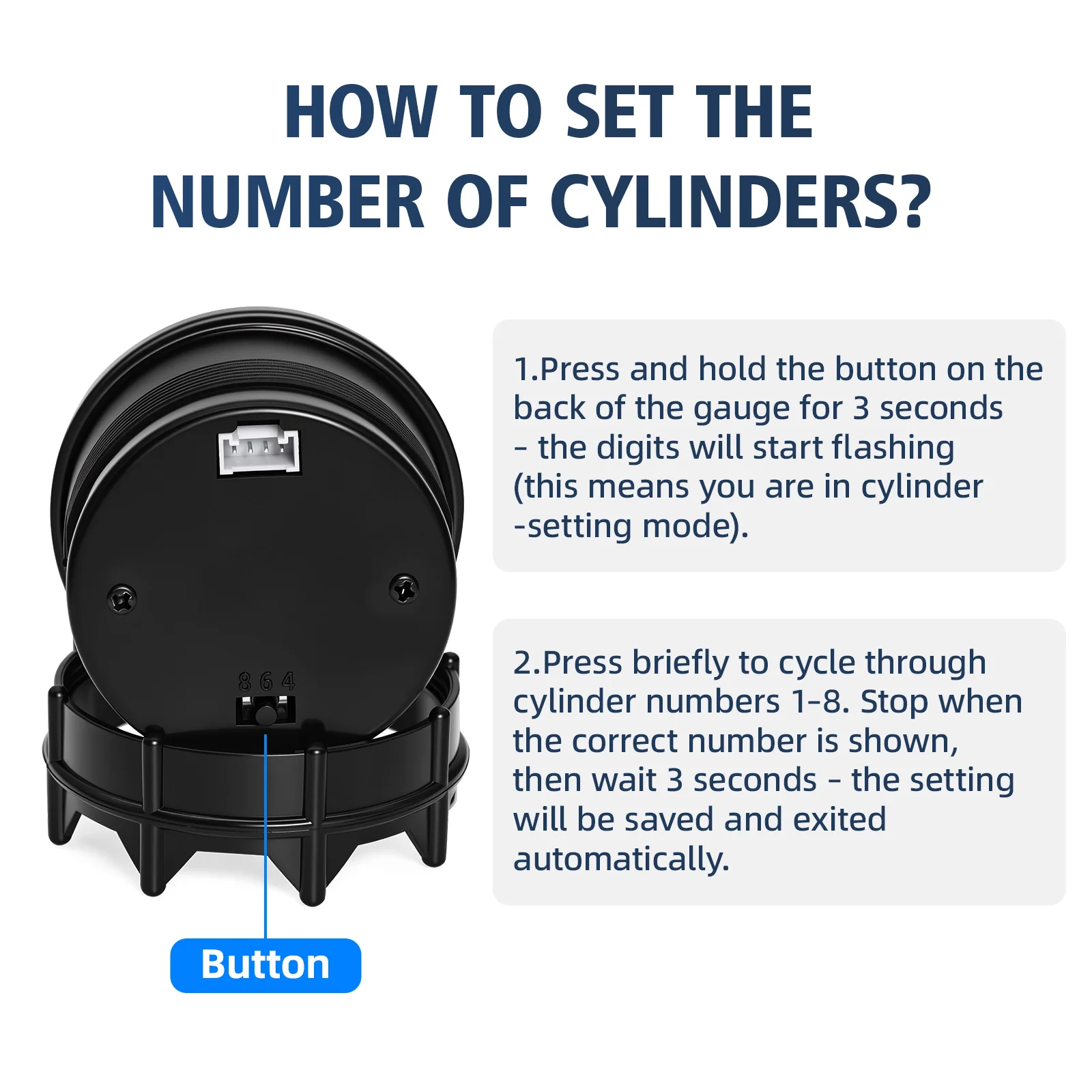 HOW TO SET THE NUMBER OF CYLINDERS?

8 6 4

Button

1.Press and hold the button on the back of the gauge for 3 seconds - the digits will start flashing (this means you are in cylinder -setting mode).

2.Press briefly to cycle through cylinder numbers 1-8. Stop when the correct number is shown, then wait 3 seconds - the setting will be saved and exited automatically.