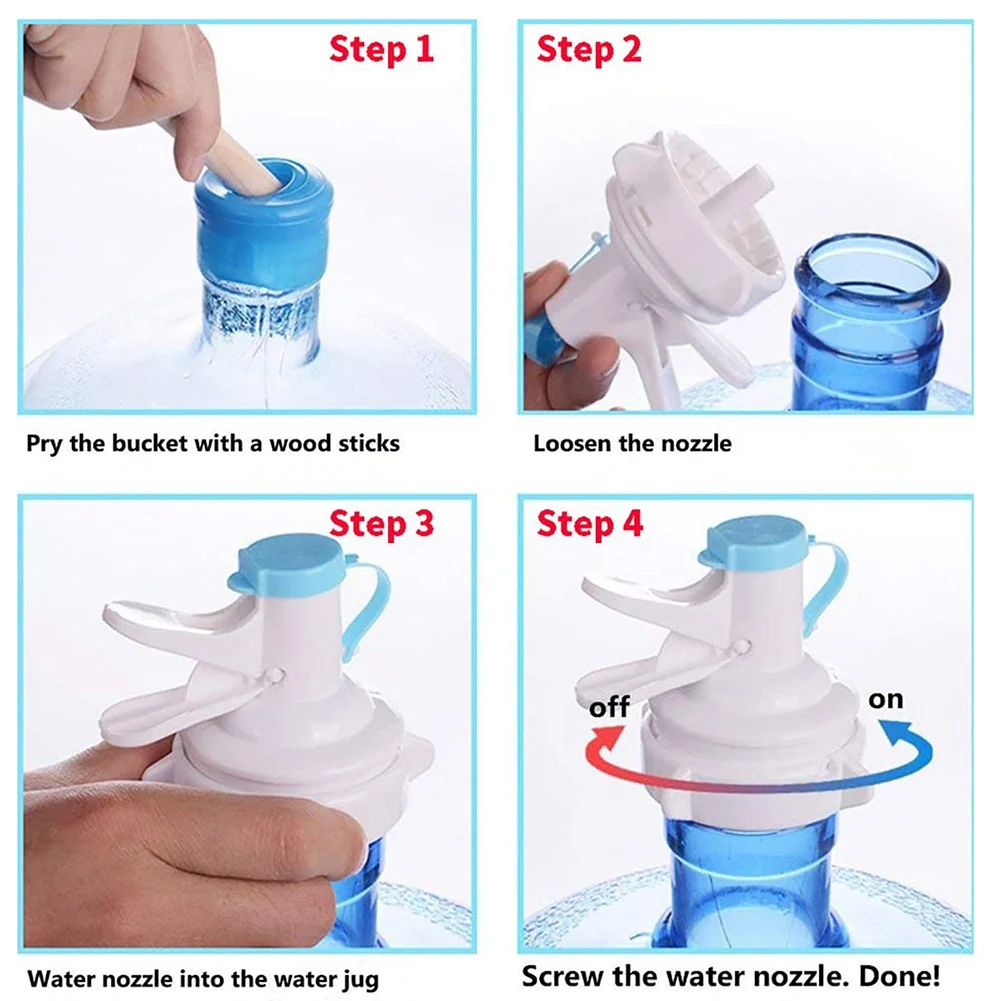 Step 1

Pry the bucket with a wood sticks

Step 2

Loosen the nozzle

Step 3

Water nozzle into the water jug

Step 4

off

on

Screw the water nozzle. Done!