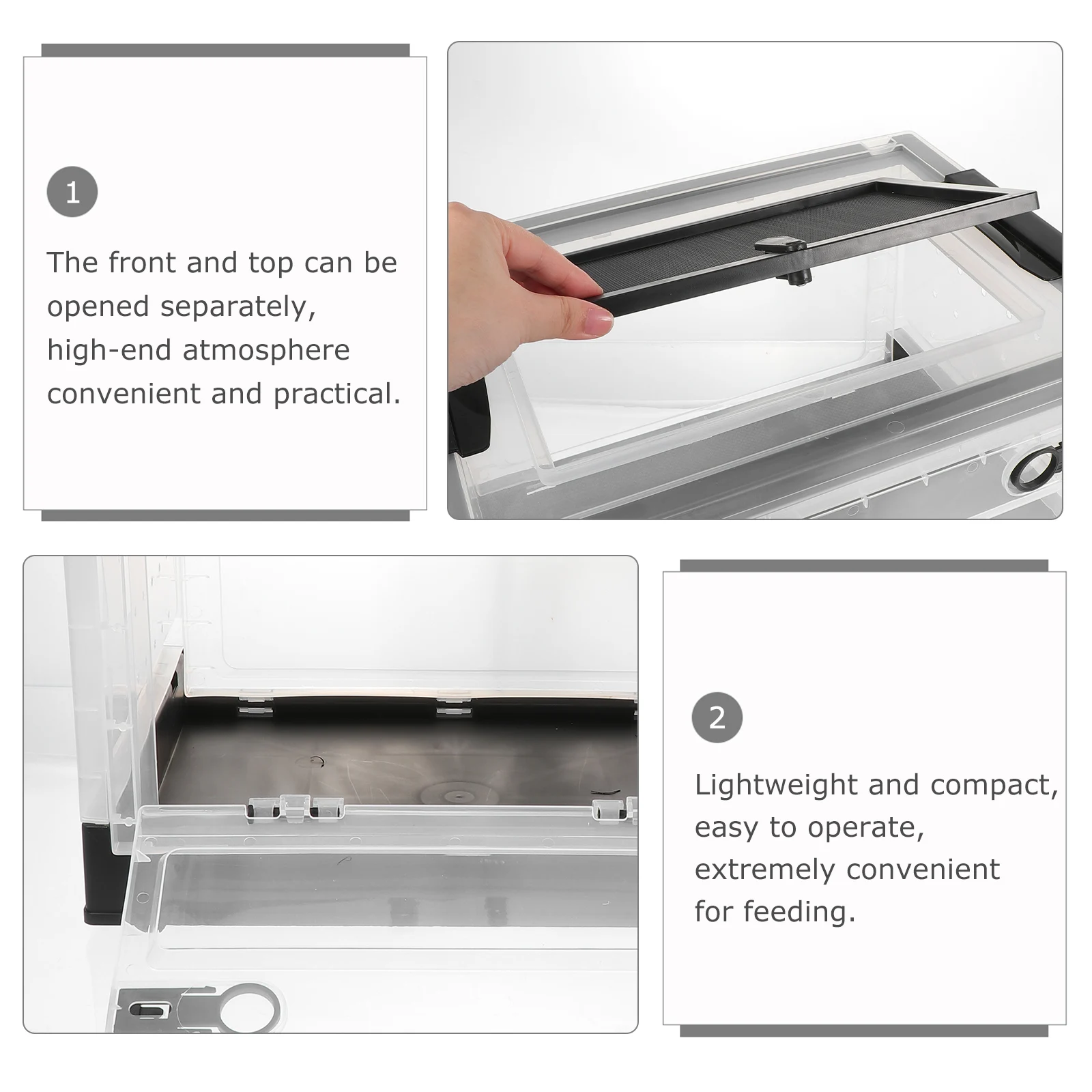 1

The front and top can be opened separately, high-end atmosphere convenient and practical.

2

Lightweight and compact, easy to operate, extremely convenient for feeding.