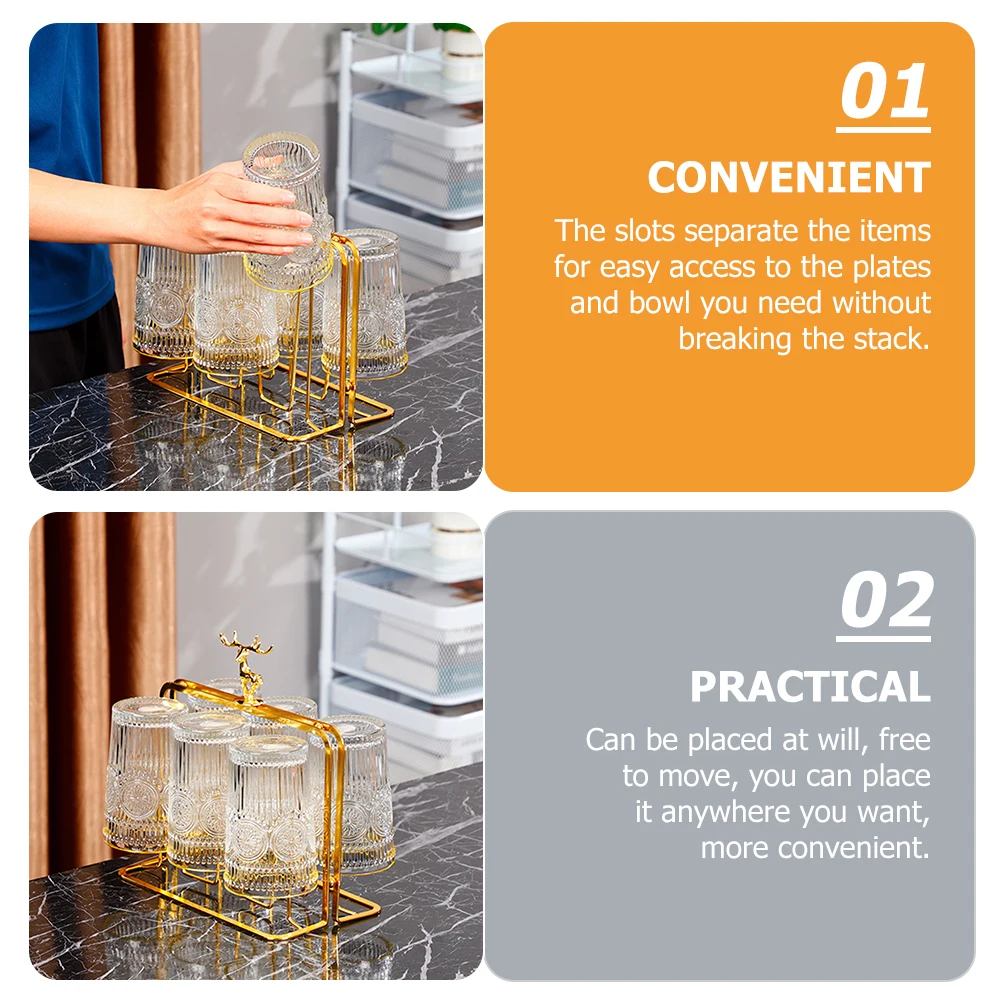 01

CONVENIENT

The slots separate the items for easy access to the plates and bowl you need without breaking the stack.

02

PRACTICAL

Can be placed at will, free to move, you can place it anywhere you want, more convenient.