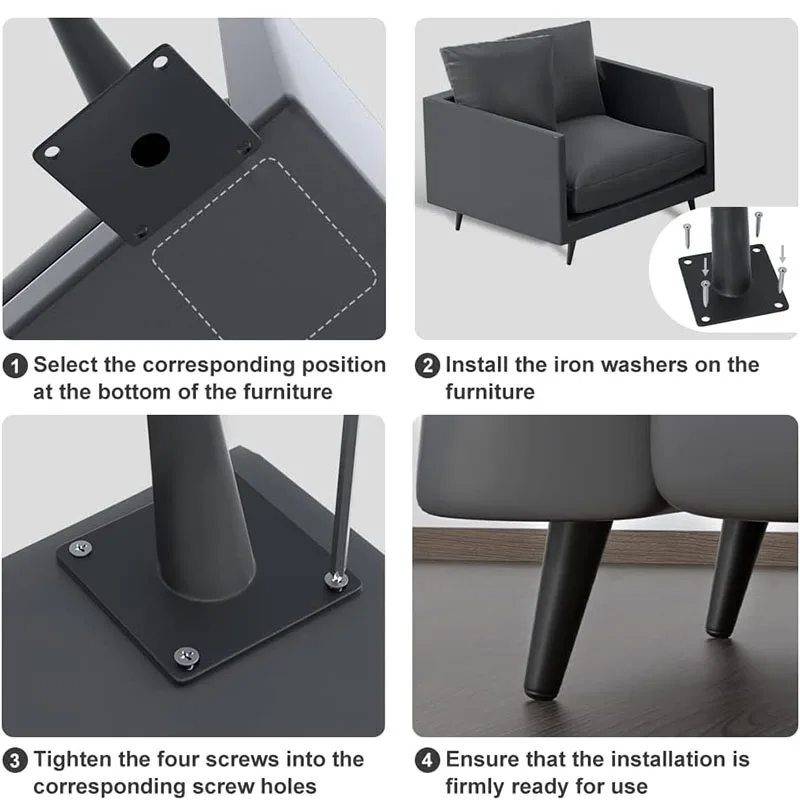 1 Select the corresponding position at the bottom of the furniture

2 Install the iron washers on the furniture

3 Tighten the four screws into the corresponding screw holes

4 Ensure that the installation is firmly ready for use