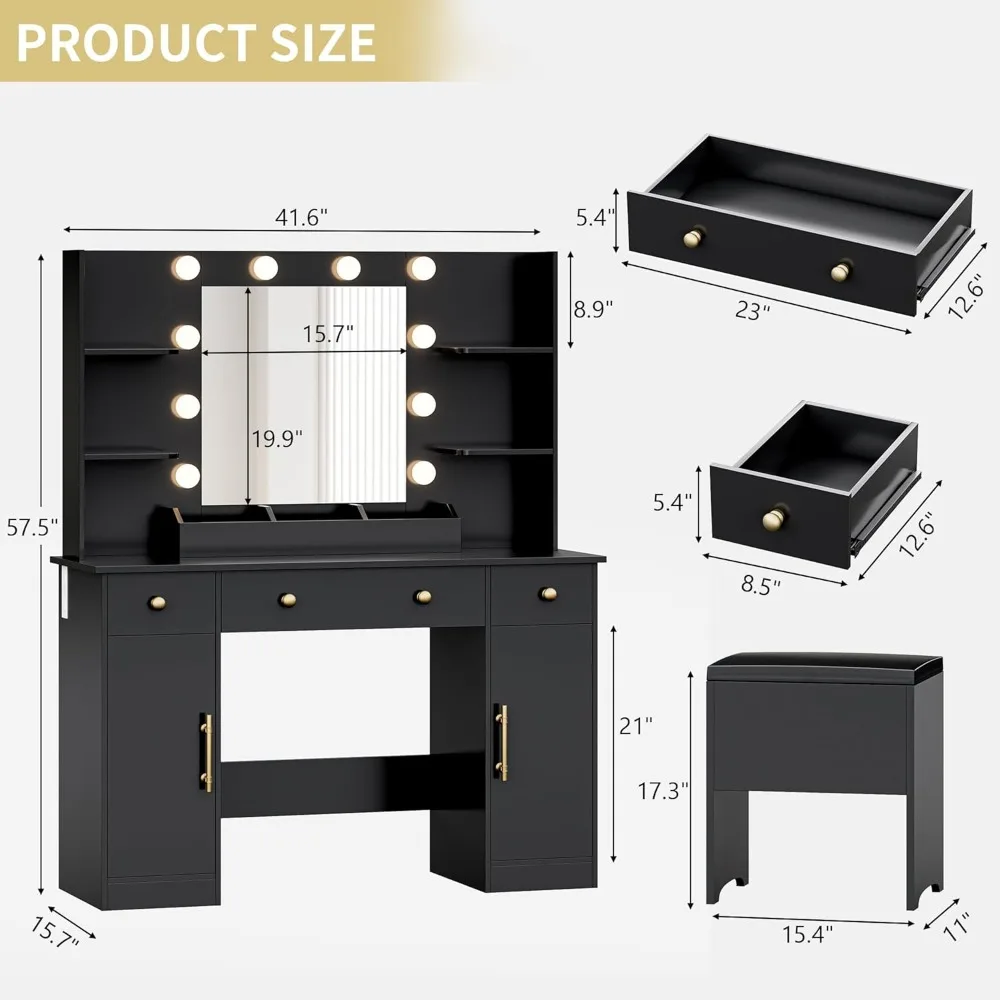 PRODUCT SIZE

41.6"
8.9"
15.7"
19.9"
57.5"
21"
15.7"

5.4"
23"
12.6"

5.4"
8.5"
12.6"

17.3"
15.4"
11"