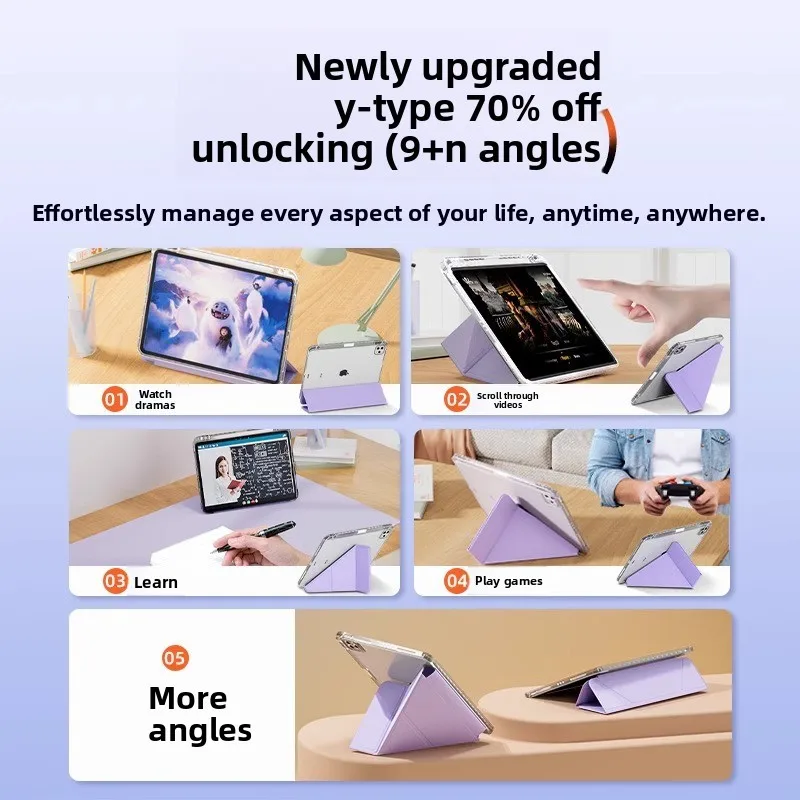 Newly upgraded
y-type 70% off
unlocking (9+n angles)

Effortlessly manage every aspect of your life, anytime, anywhere.

01 Watch dramas

02 Scroll through videos

03 Learn

04 Play games

05
More angles