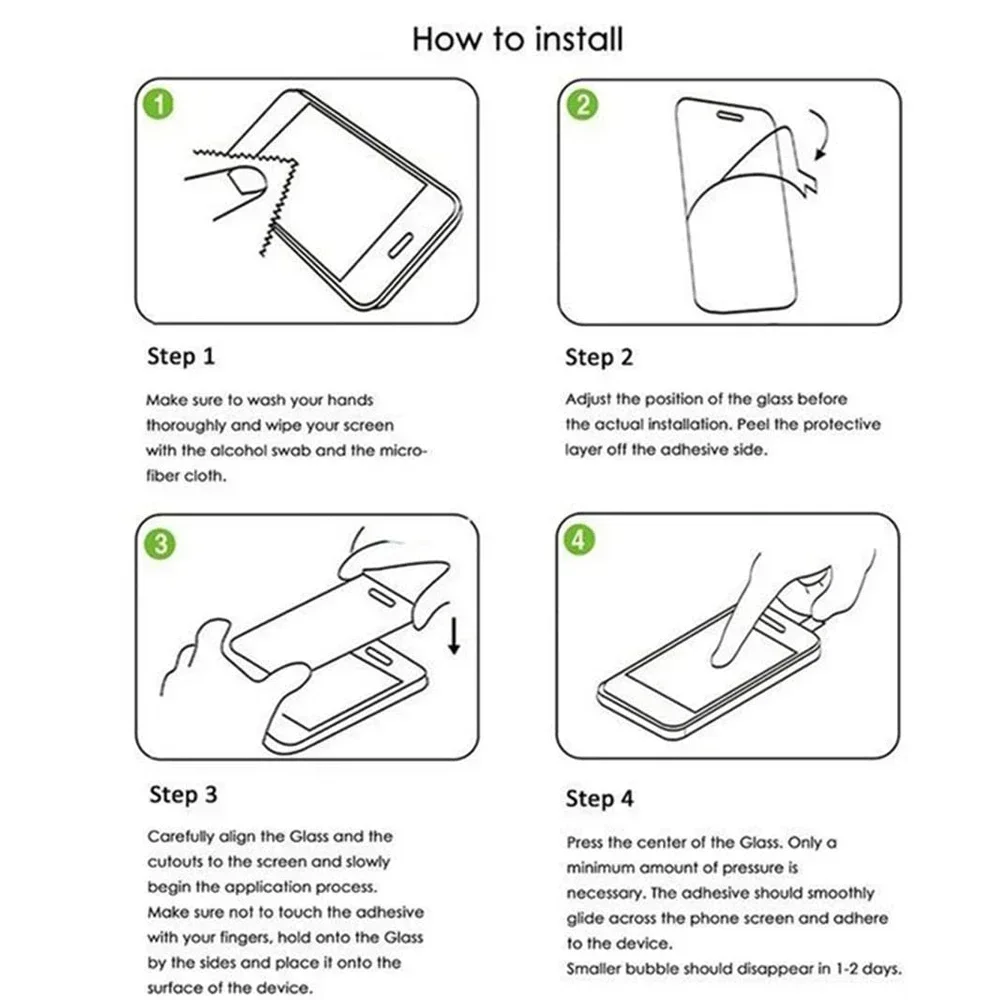 How to install

1

Step 1

Make sure to wash your hands thoroughly and wipe your screen with the alcohol swab and the microfiber cloth.

2

Step 2

Adjust the position of the glass before the actual installation. Peel the protective layer off the adhesive side.

3

Step 3

Carefully align the Glass and the cutouts to the screen and slowly begin the application process. Make sure not to touch the adhesive with your fingers, hold onto the Glass by the sides and place it onto the surface of the device.

4

Step 4

Press the center of the Glass. Only a minimum amount of pressure is necessary. The adhesive should smoothly glide across the phone screen and adhere to the device.
Smaller bubble should disappear in 1-2 days.