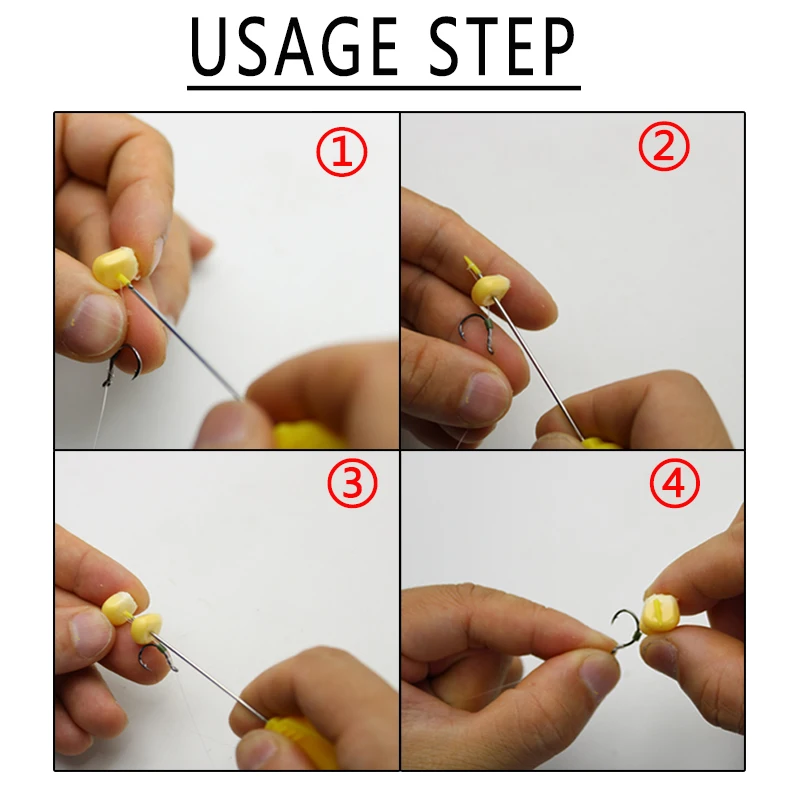 USAGE STEP

①

②

③

④