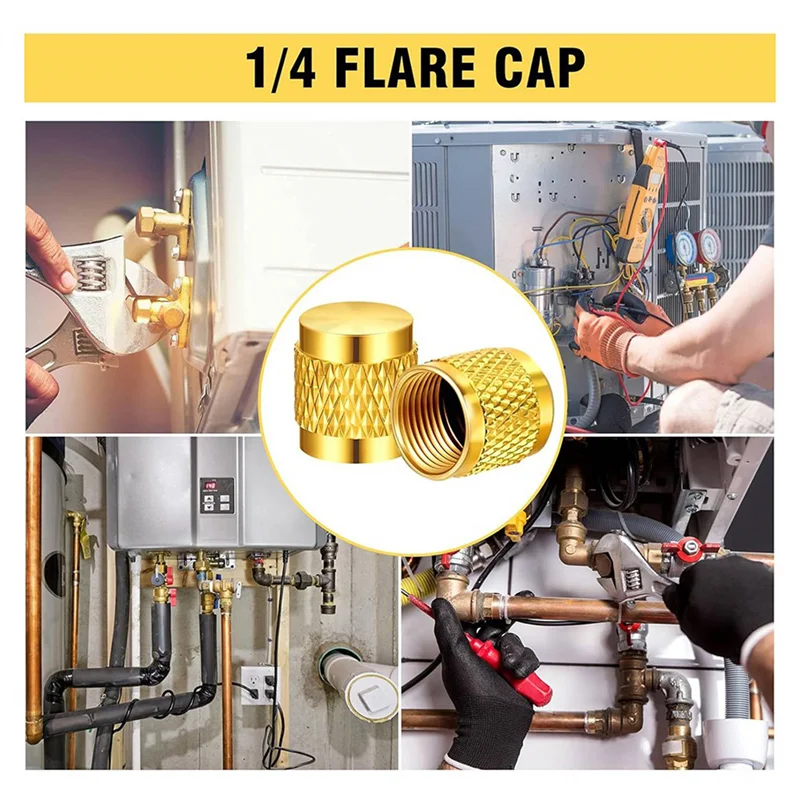 1/4 FLARE CAP