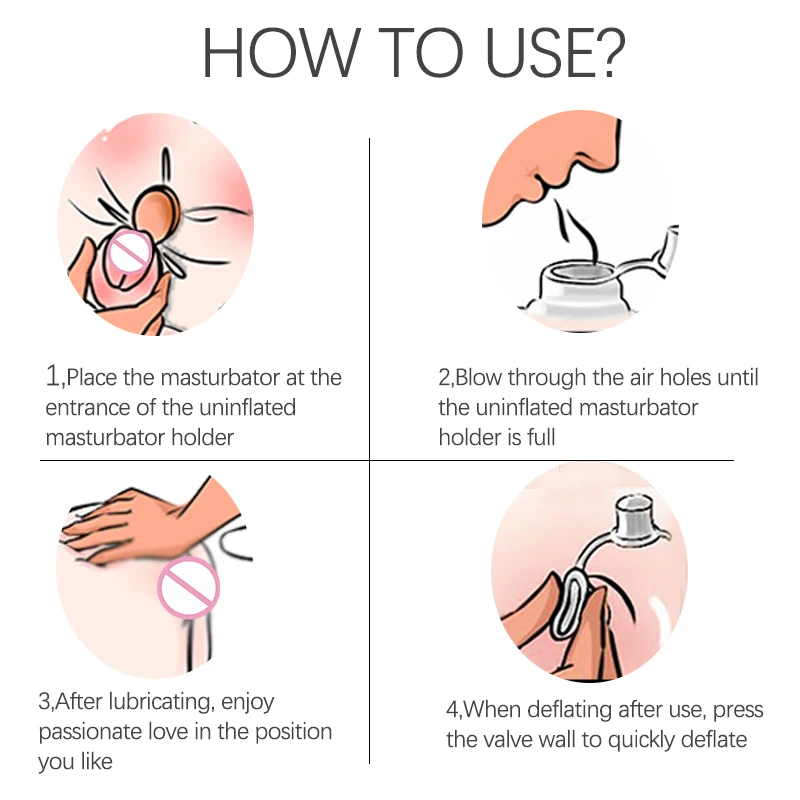 HOW TO USE?

1,Place the masturbator at the entrance of the uninflated masturbator holder

2,Blow through the air holes until the uninflated masturbator holder is full

3,After lubricating, enjoy passionate love in the position you like

4,When deflating after use, press the valve wall to quickly deflate