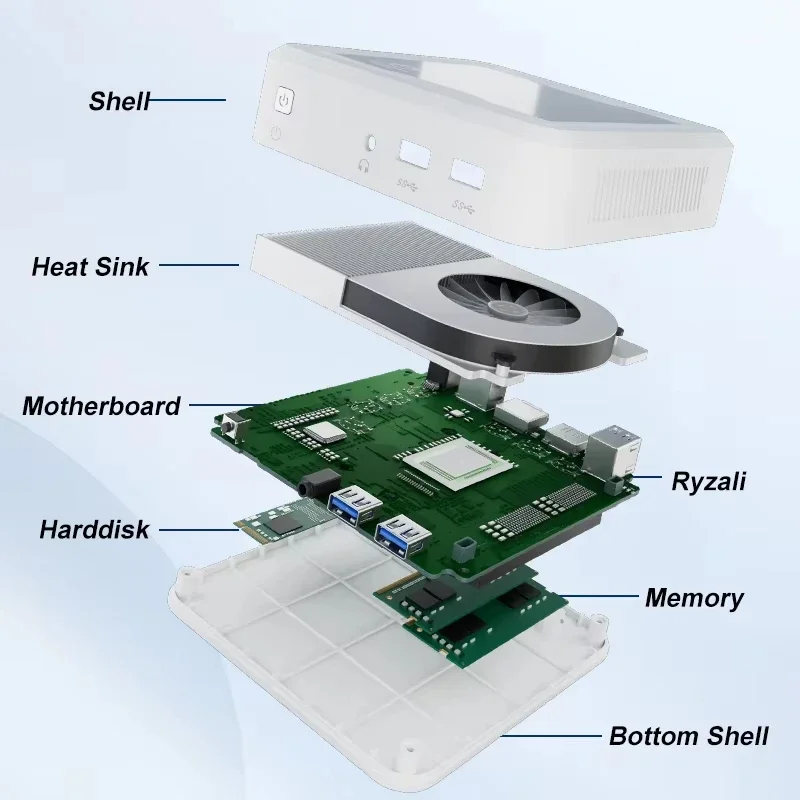 Shell

Heat Sink

Motherboard

Ryzali

Harddisk

Memory

Bottom Shell