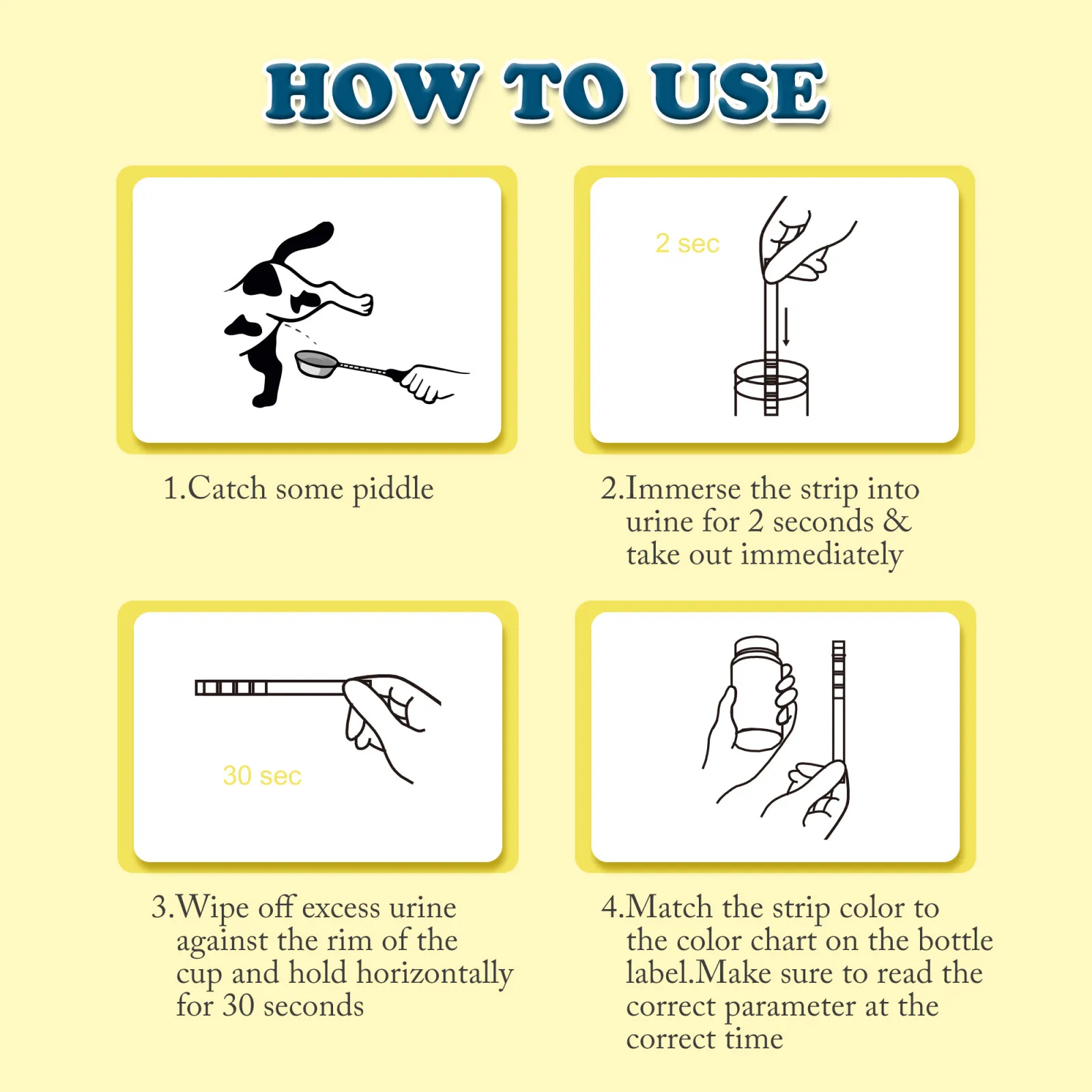 HOW TO USE

1.Catch some piddle

2 sec

2.Immerse the strip into urine for 2 seconds & take out immediately

30 sec

3.Wipe off excess urine against the rim of the cup and hold horizontally for 30 seconds

4.Match the strip color to the color chart on the bottle label.Make sure to read the correct parameter at the correct time