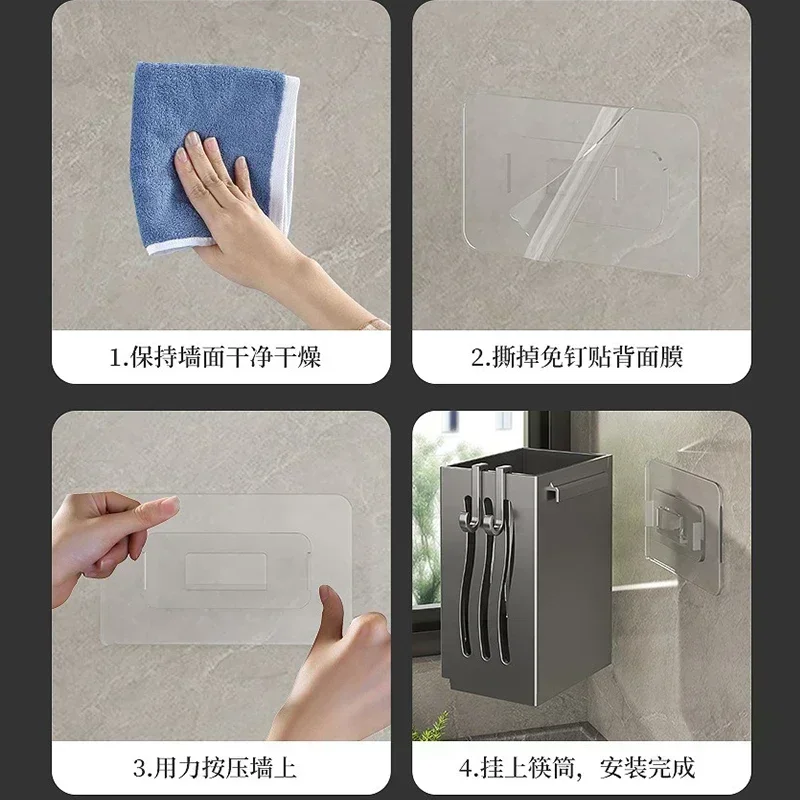 1.保持墙面干净干燥

2.撕掉免钉贴背面膜

3.用力按压墙上

4.挂上筷筒，安装完成