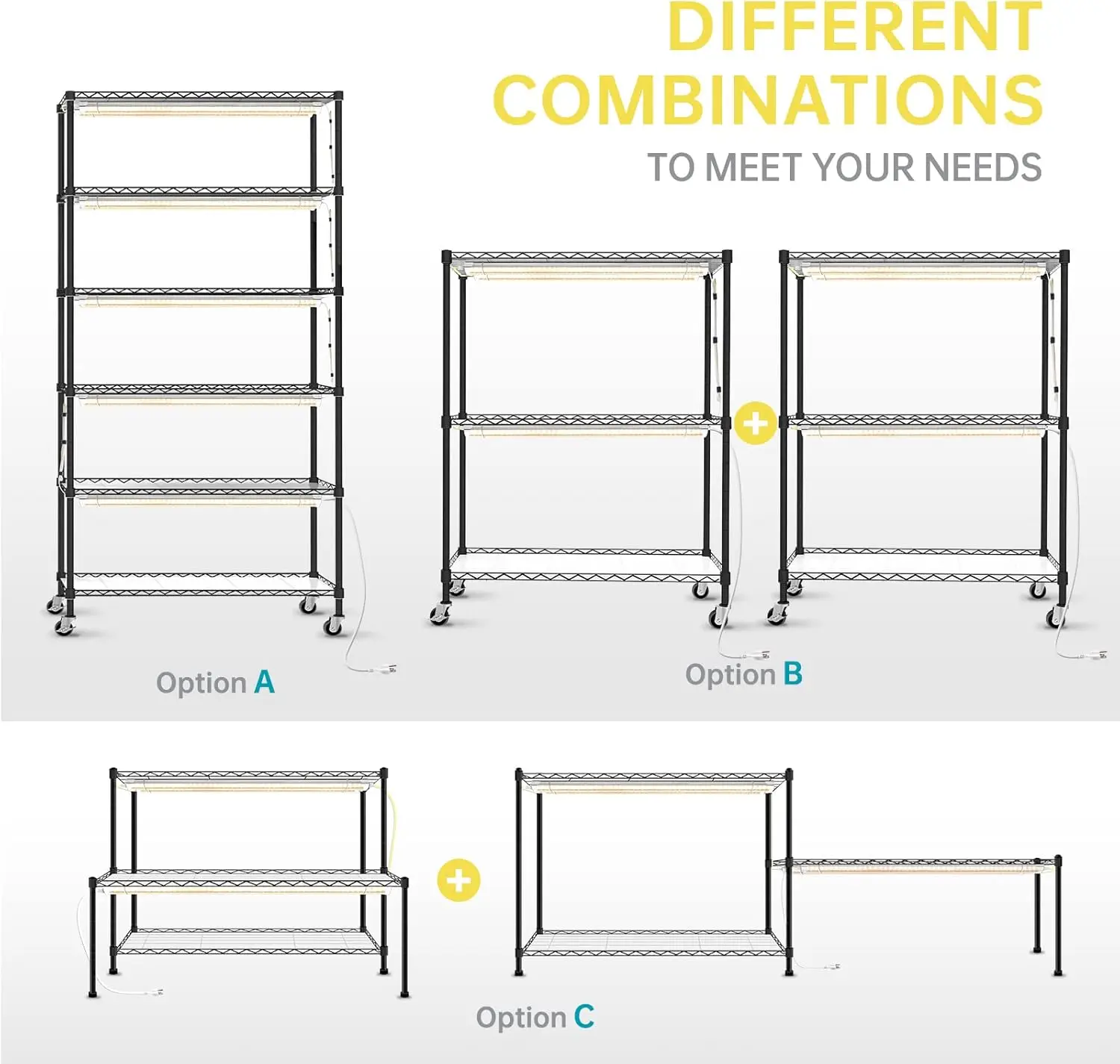 DIFFERENT COMBINATIONS

TO MEET YOUR NEEDS

Option A

Option B

Option C