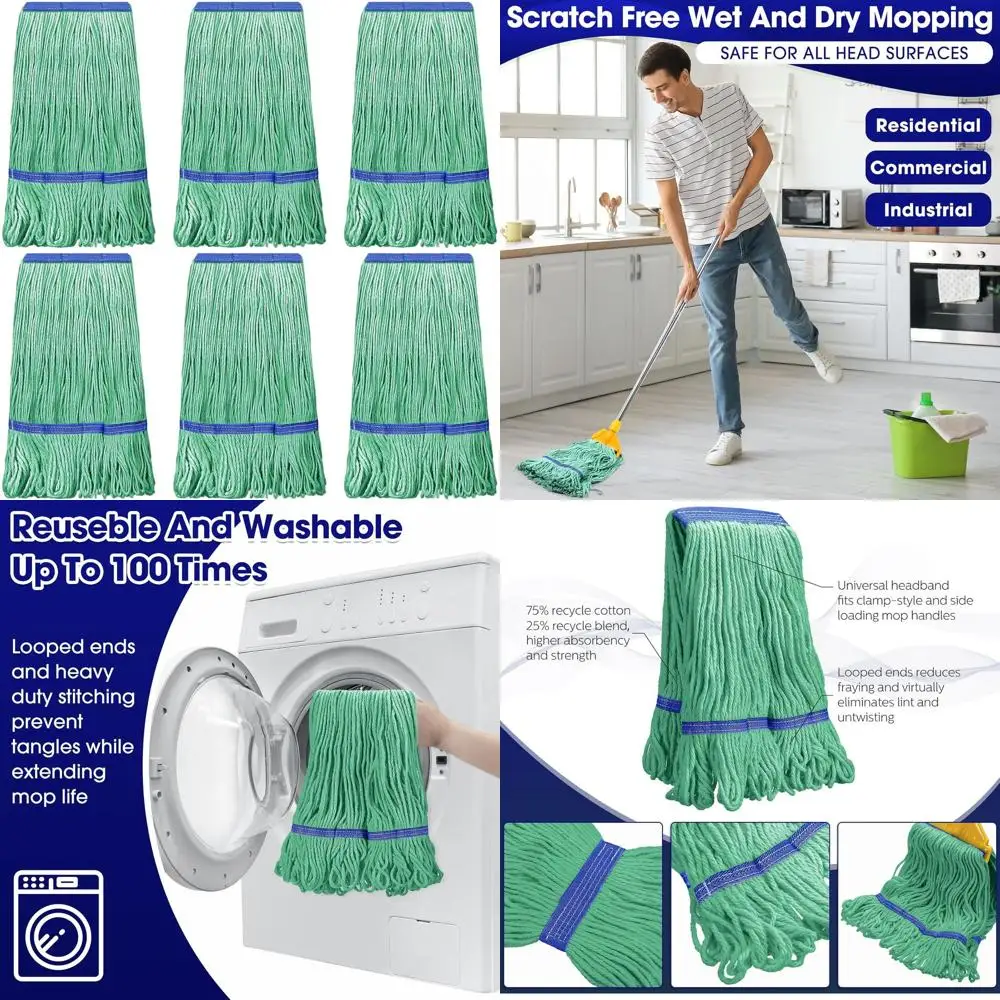 Scratch Free Wet And Dry Mopping

SAFE FOR ALL HEAD SURFACES

Residential

Commercial

Industrial

Reuseble And Washable Up To 100 Times

Looped ends and heavy duty stitching prevent tangles while extending mop life

75% recycle cotton 25% recycle blend, higher absorbency and strength

Universal headband fits clamp-style and side loading mop handles

Looped ends reduces fraying and virtually eliminates lint and untwisting