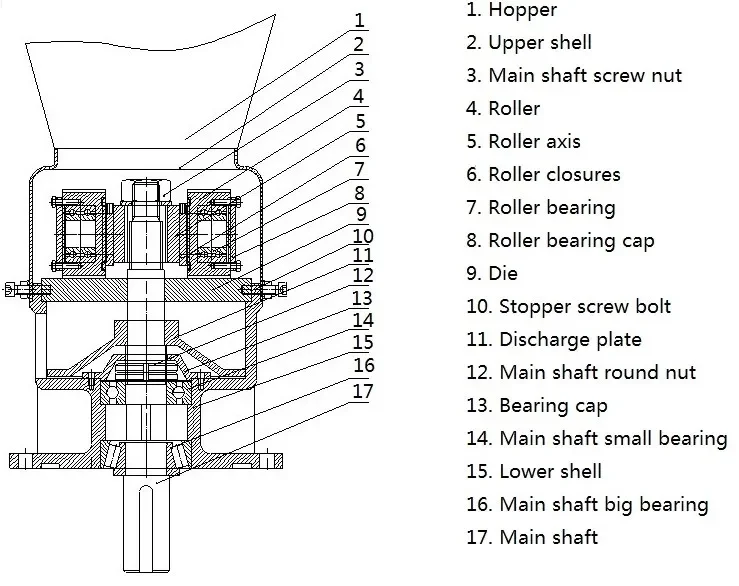 1
2
3
4
5
6
7
8
9
10
11
12
13
14
15
16
17

1. Hopper
2. Upper shell
3. Main shaft screw nut
4. Roller
5. Roller axis
6. Roller closures
7. Roller bearing
8. Roller bearing cap
9. Die
10. Stopper screw bolt
11. Discharge plate
12. Main shaft round nut
13. Bearing cap
14. Main shaft small bearing
15. Lower shell
16. Main shaft big bearing
17. Main shaft