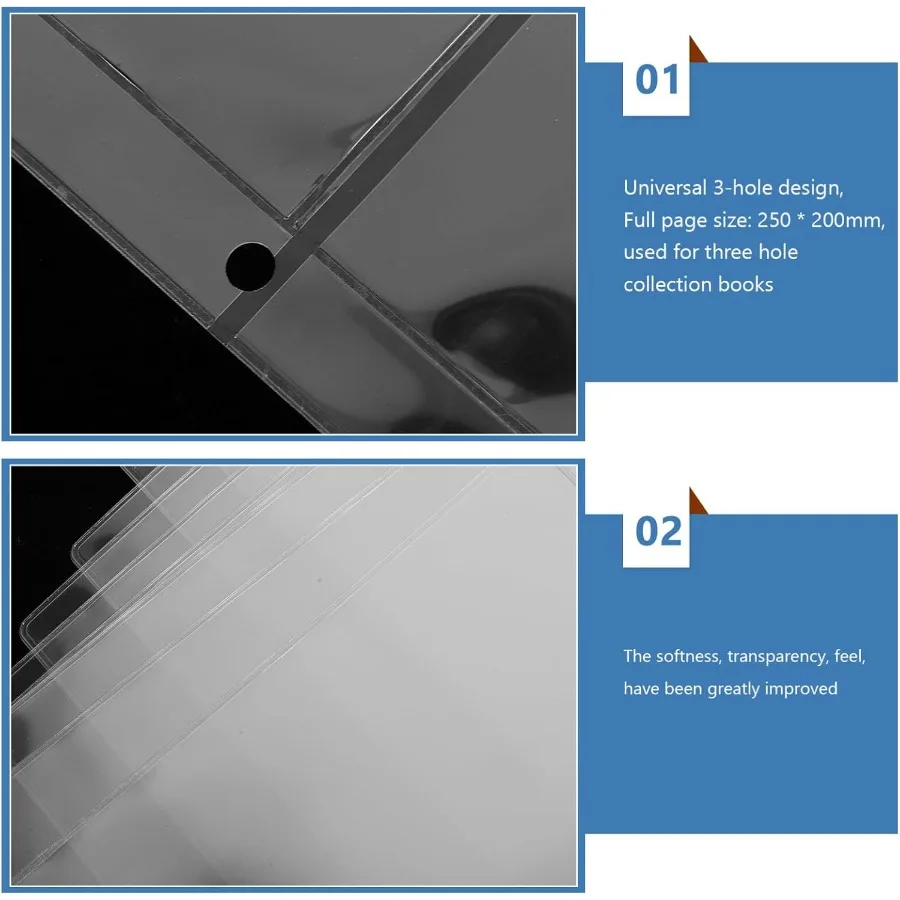 01

Universal 3-hole design,
Full page size: 250 * 200mm,
used for three hole
collection books

02

The softness, transparency, feel,
have been greatly improved